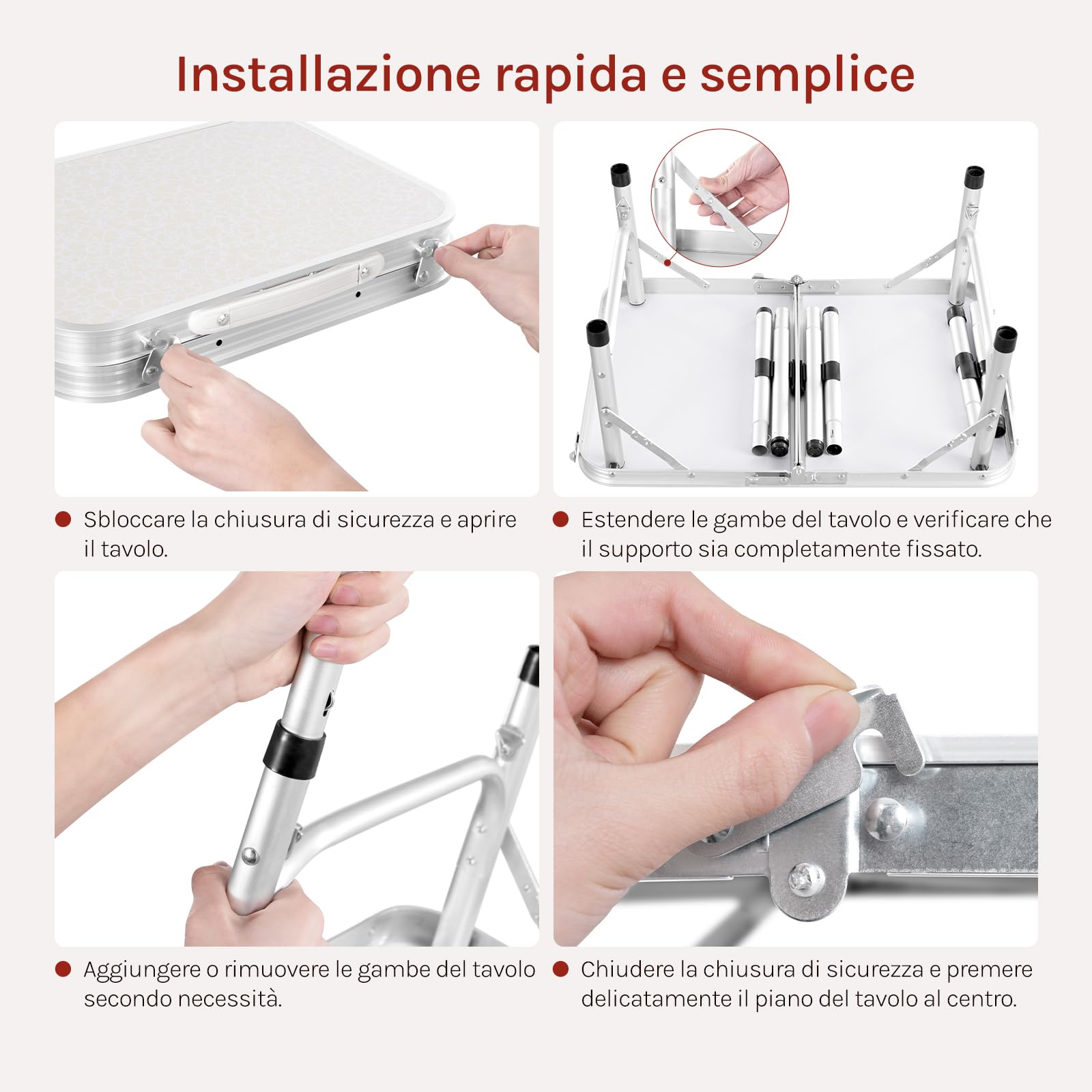 Installazione rapida e semplice

Sbloccare la chiusura di sicurezza e aprire il tavolo.

Estendere le gambe del tavolo e verificare che il supporto sia completamente fissato.

Aggiungere o rimuovere le gambe del tavolo secondo necessità.

Chiudere la chiusura di sicurezza e premere delicatamente il piano del tavolo al centro.