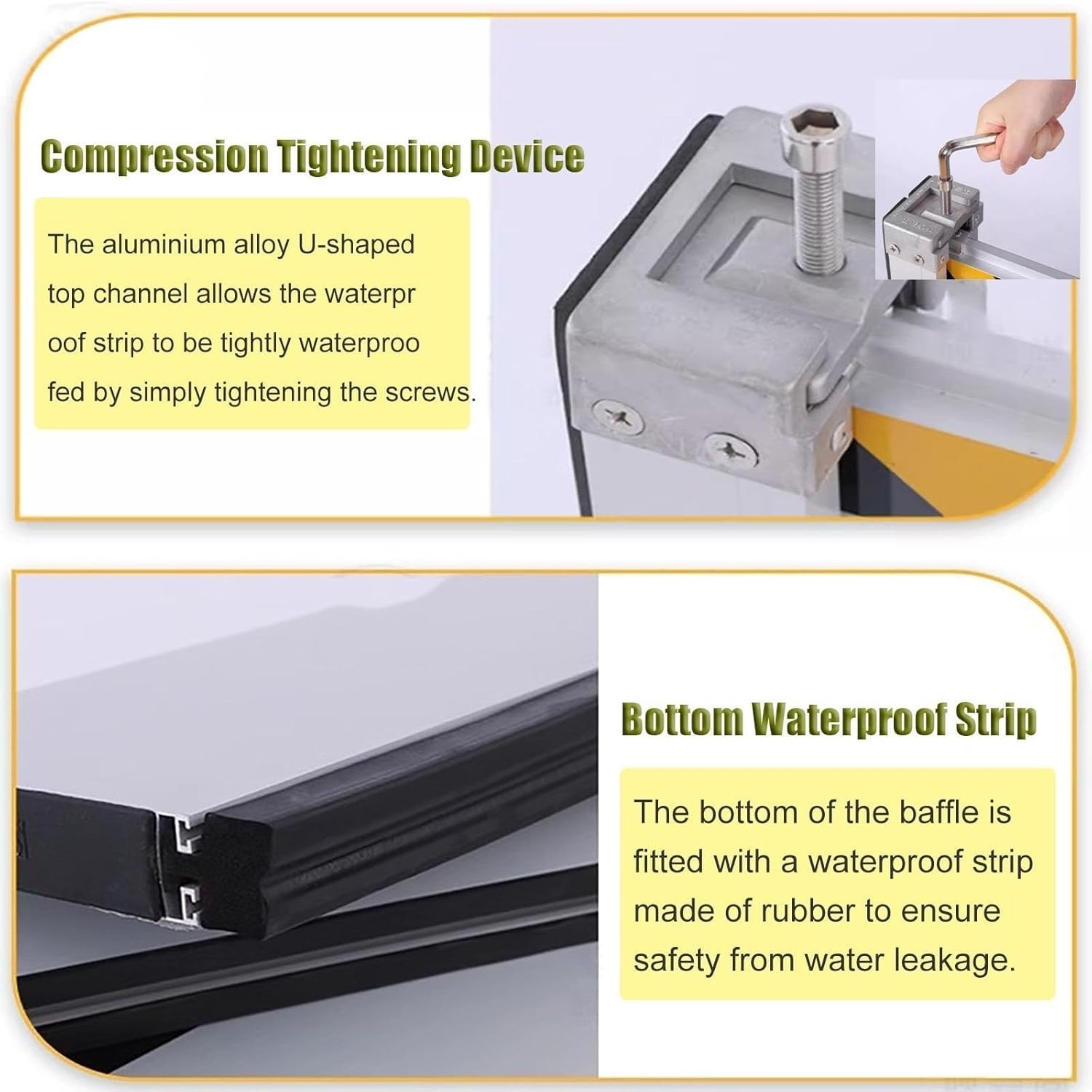 Compression Tightening Device

The aluminium alloy U-shaped top channel allows the waterpr oof strip to be tightly waterproo fed by simply tightening the screws.

Bottom Waterproof Strip

The bottom of the baffle is fitted with a waterproof strip made of rubber to ensure safety from water leakage.