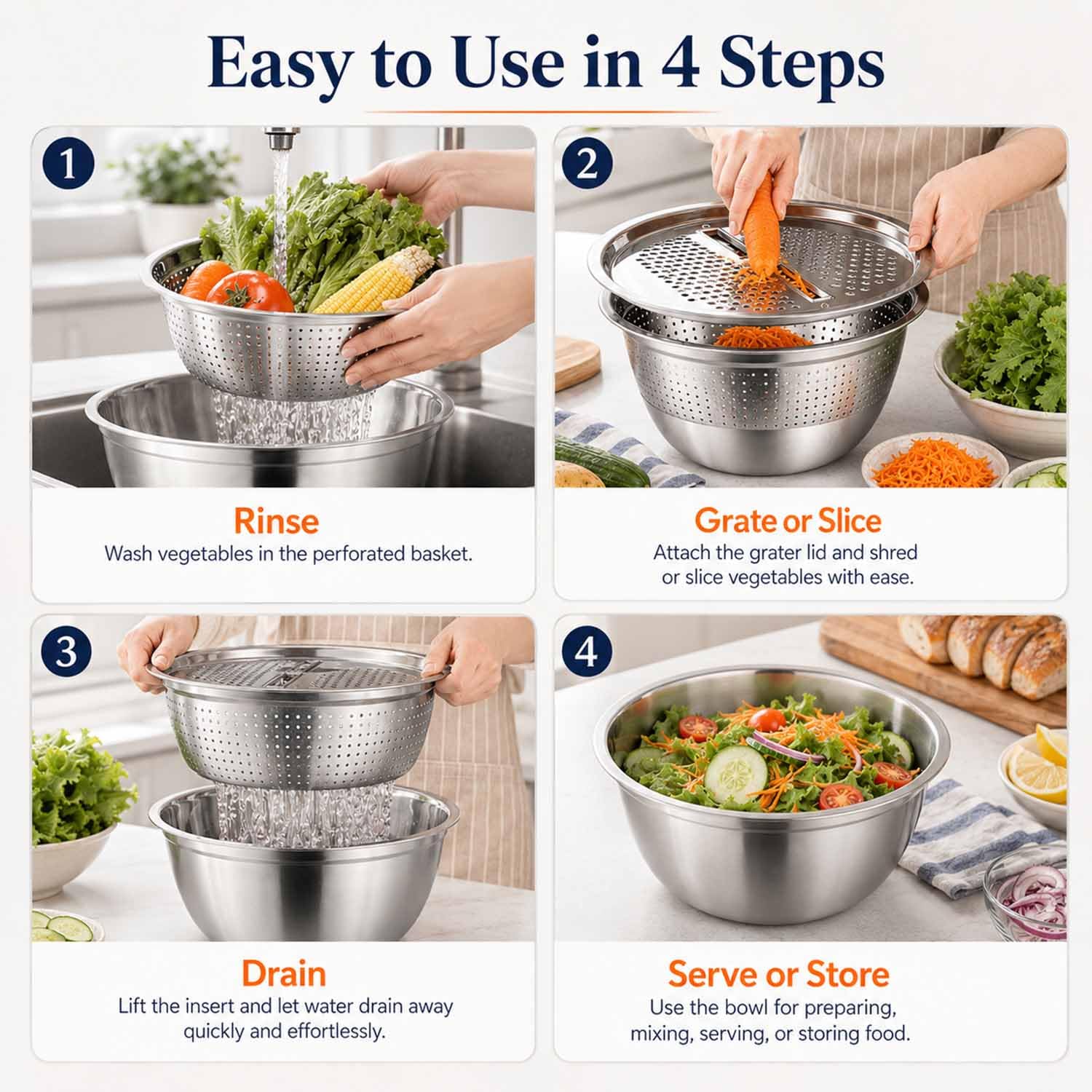 Easy to Use in 4 Steps

1

Rinse
Wash vegetables in the perforated basket.

2

Grate or Slice
Attach the grater lid and shred or slice vegetables with ease.

3

Drain
Lift the insert and let water drain away quickly and effortlessly.

4

Serve or Store
Use the bowl for preparing, mixing, serving, or storing food.