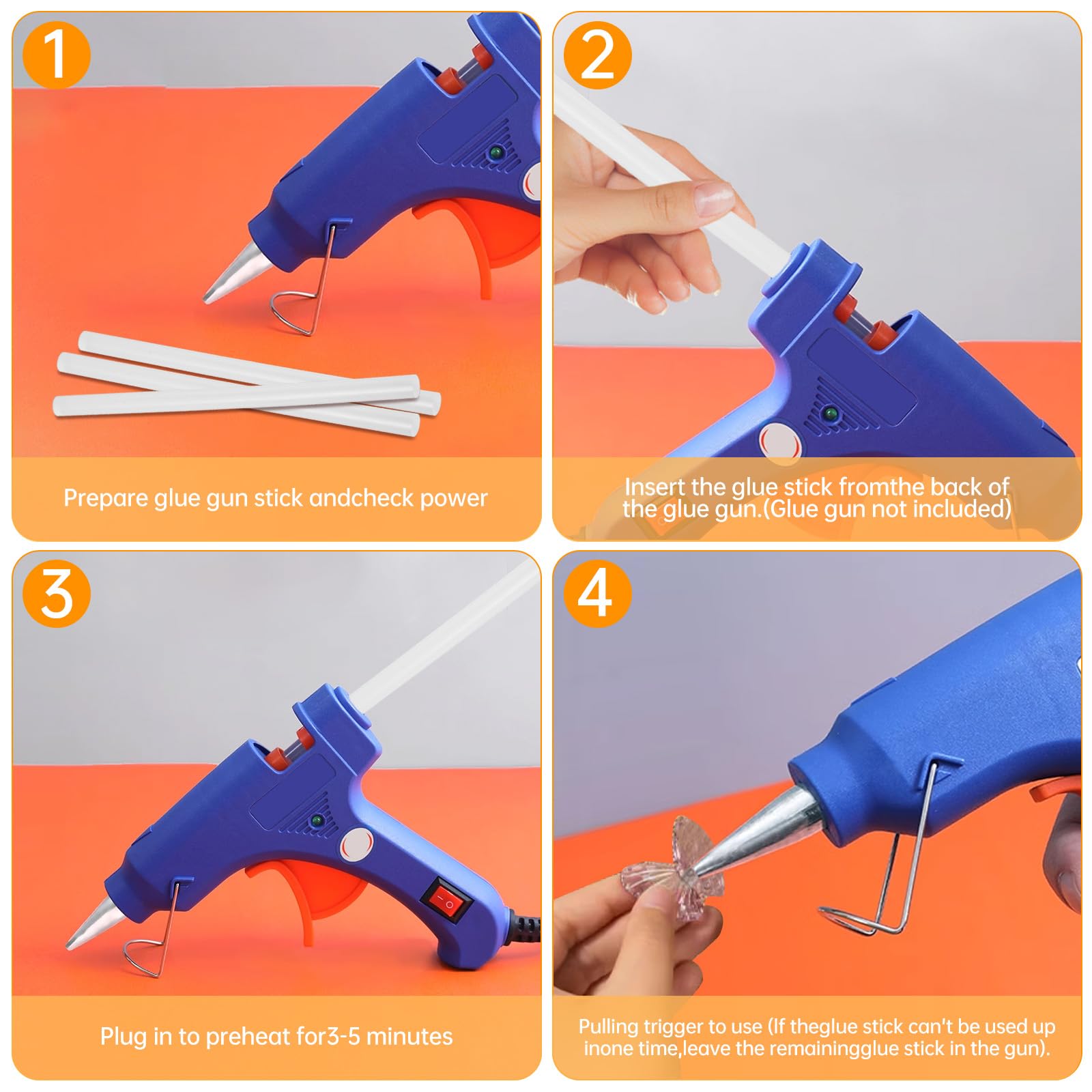 1

Prepare glue gun stick andcheck power

2

Insert the glue stick fromthe back of the glue gun.(Glue gun not included)

3

Plug in to preheat for3-5 minutes

4

Pulling trigger to use (If theglue stick can't be used up inone time,leave the remainingglue stick in the gun).