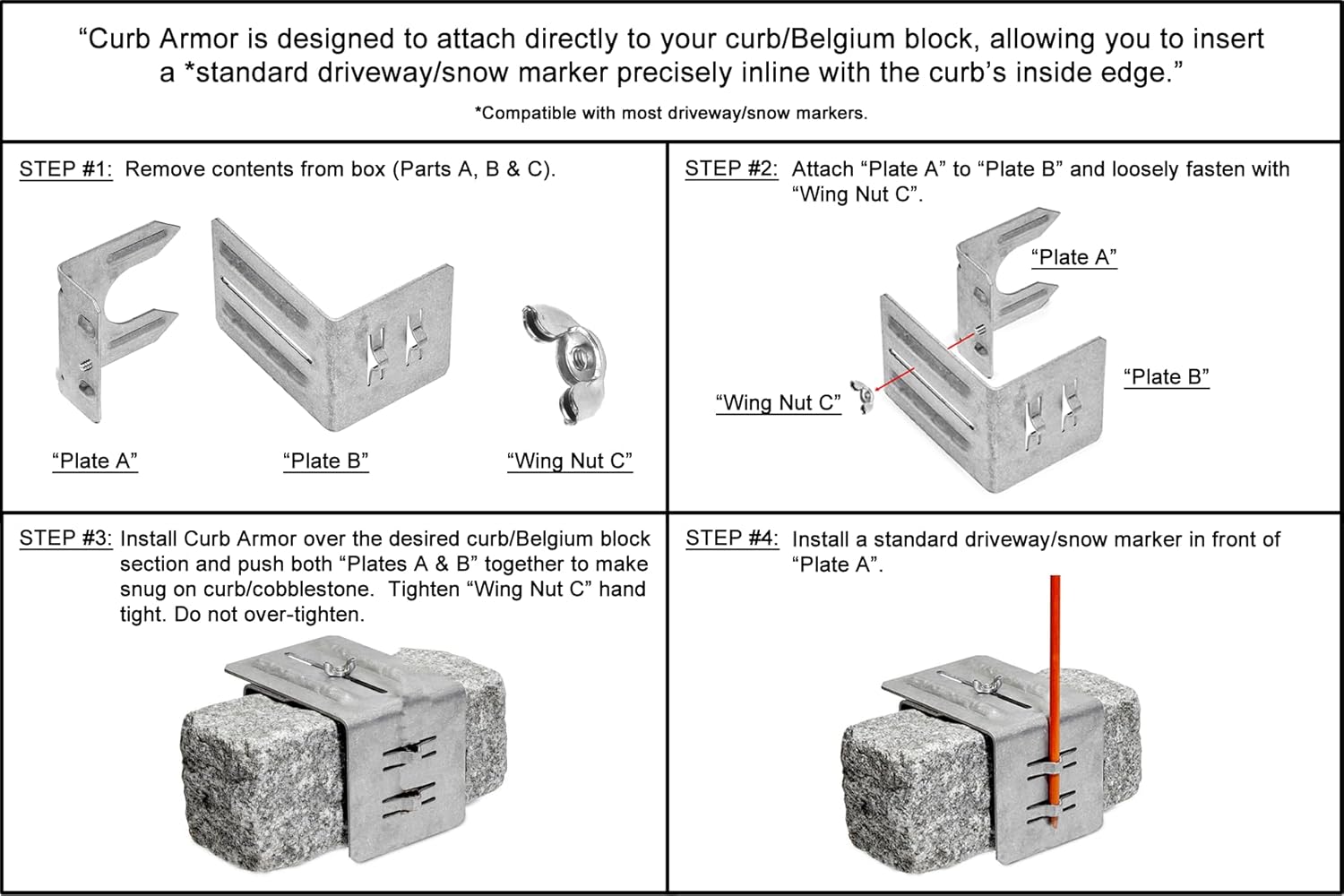 “Curb Armor is designed to attach directly to your curb/Belgium block, allowing you to insert a *standard driveway/snow marker precisely inline with the curb’s inside edge.”

*Compatible with most driveway/snow markers.

STEP #1: Remove contents from box (Parts A, B & C).

“Plate A”

“Plate B”

“Wing Nut C”

STEP #2: Attach “Plate A” to “Plate B” and loosely fasten with “Wing Nut C”.

“Plate A”

“Plate B”

“Wing Nut C”

STEP #3: Install Curb Armor over the desired curb/Belgium block section and push both “Plates A & B” together to make snug on curb/cobblestone. Tighten “Wing Nut C” hand tight. Do not over-tighten.

STEP #4: Install a standard driveway/snow marker in front of “Plate A”.