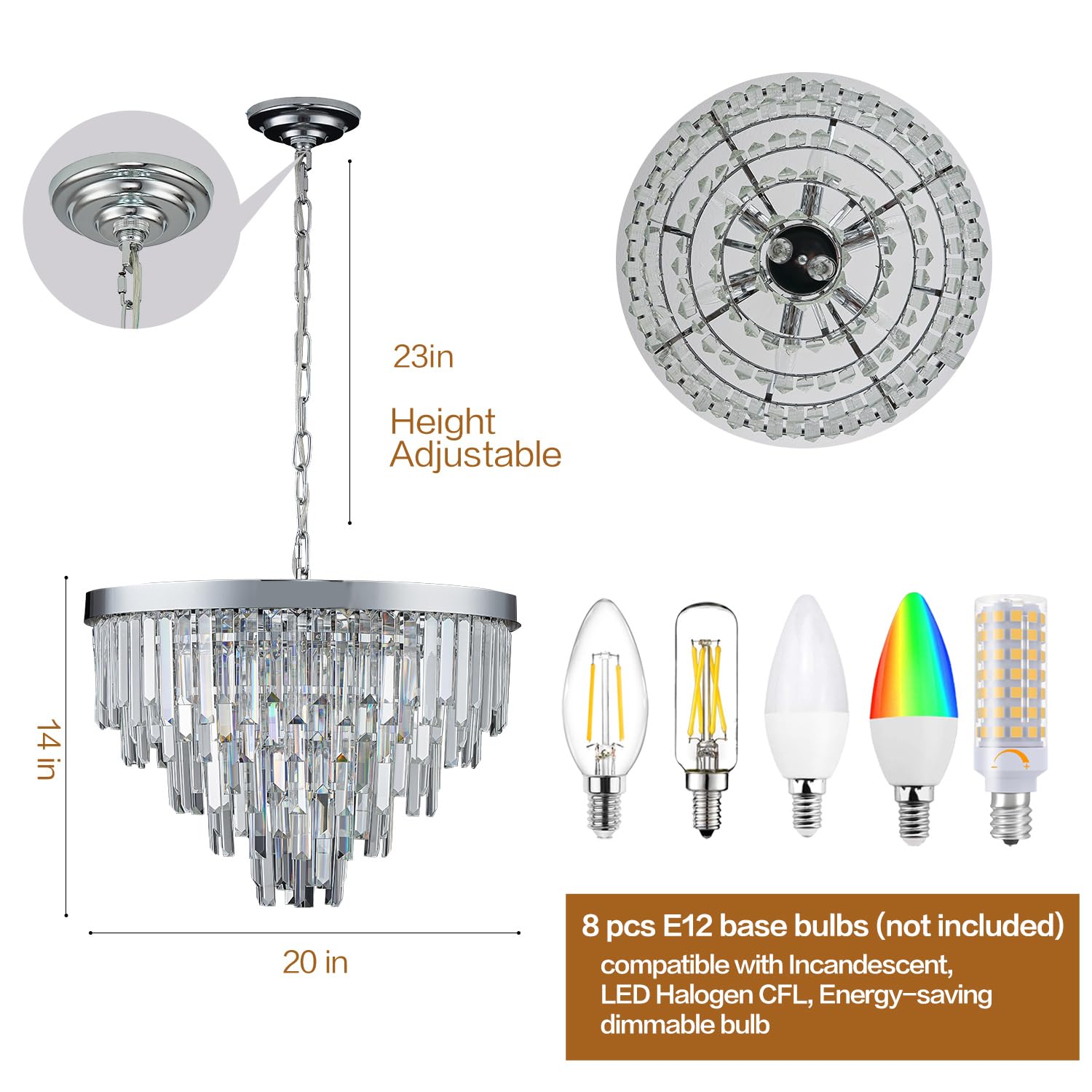 23in

Height Adjustable

14 in

20 in

8 pcs E12 base bulbs (not included)
compatible with Incandescent, LED Halogen CFL, Energy-saving dimmable bulb