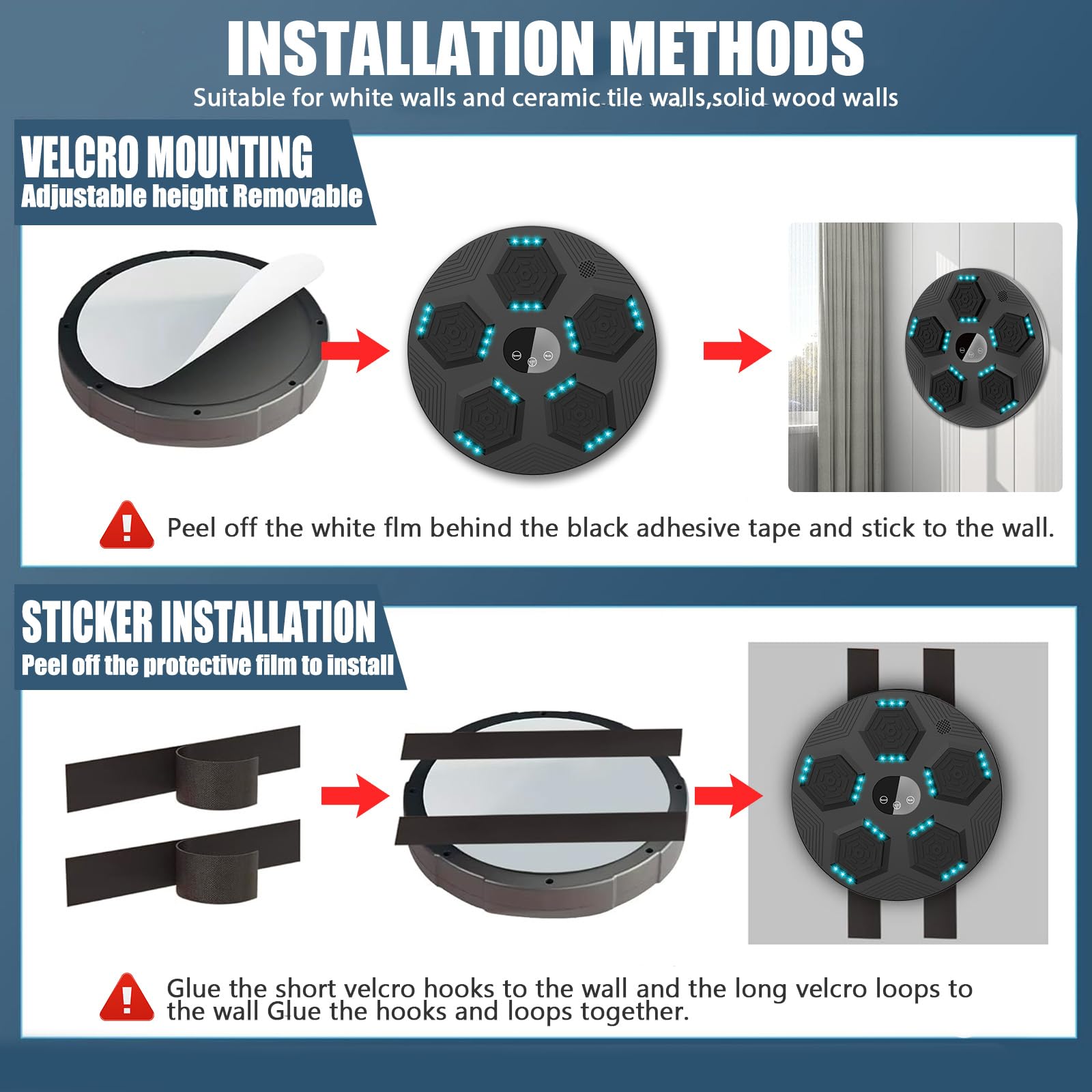 INSTALLATION METHODS
Suitable for white walls and ceramic tile walls,solid wood walls

VELCRO MOUNTING
Adjustable height Removable

Peel off the white flm behind the black adhesive tape and stick to the wall.

STICKER INSTALLATION
Peel off the protective film to install

Glue the short velcro hooks to the wall and the long velcro loops to the wall Glue the hooks and loops together.