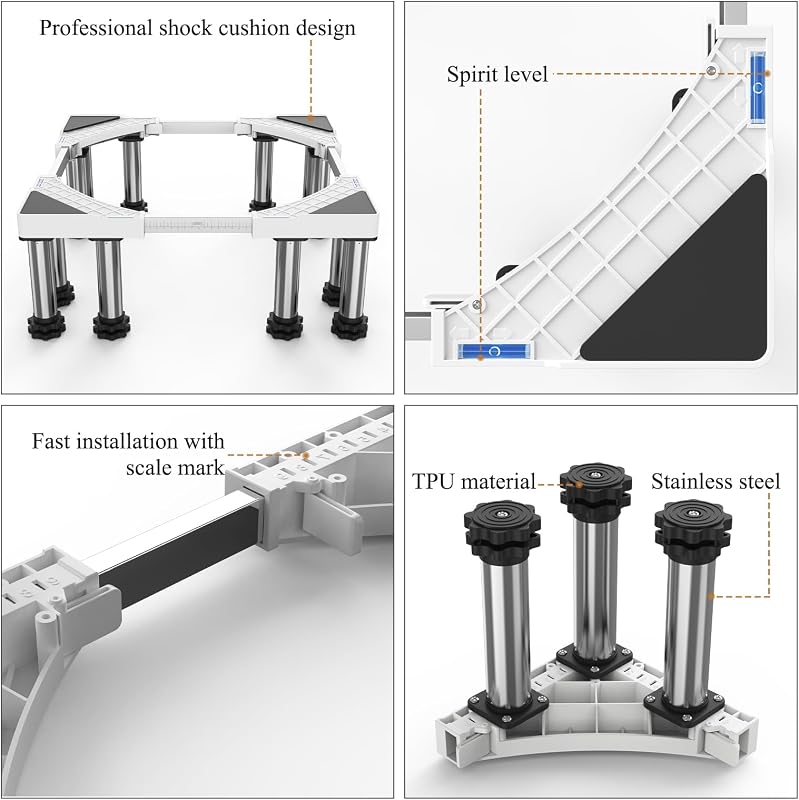 Professional shock cushion design

Spirit level

Fast installation with
scale mark

TPU material

Stainless steel