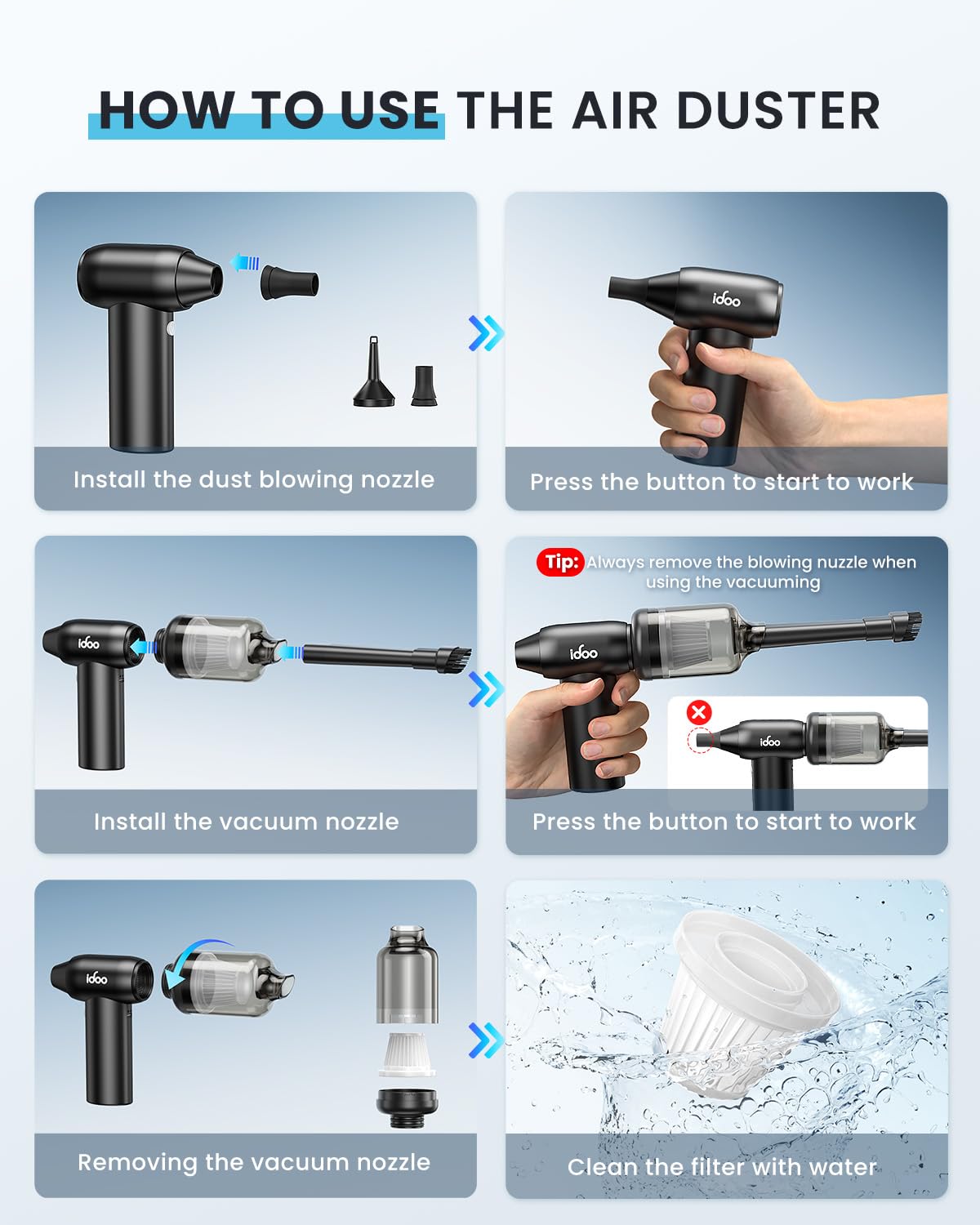 HOW TO USE THE AIR DUSTER

Install the dust blowing nozzle

idoo

Press the button to start to work

idoo

Install the vacuum nozzle

Tip: Always remove the blowing nuzzle when using the vacuuming

idoo

idoo

Press the button to start to work

idoo

Removing the vacuum nozzle

Clean the filter with water