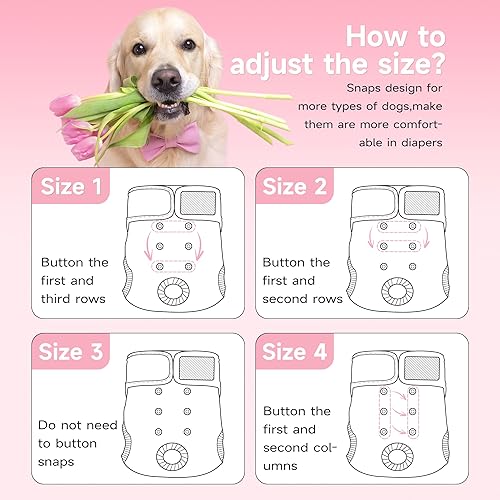 How to adjust the size?

Snaps design for more types of dogs,make them are more comfortable in diapers

Size 1

Button the first and third rows

Size 2

Button the first and second rows

Size 3

Do not need to button snaps

Size 4

Button the first and second columns