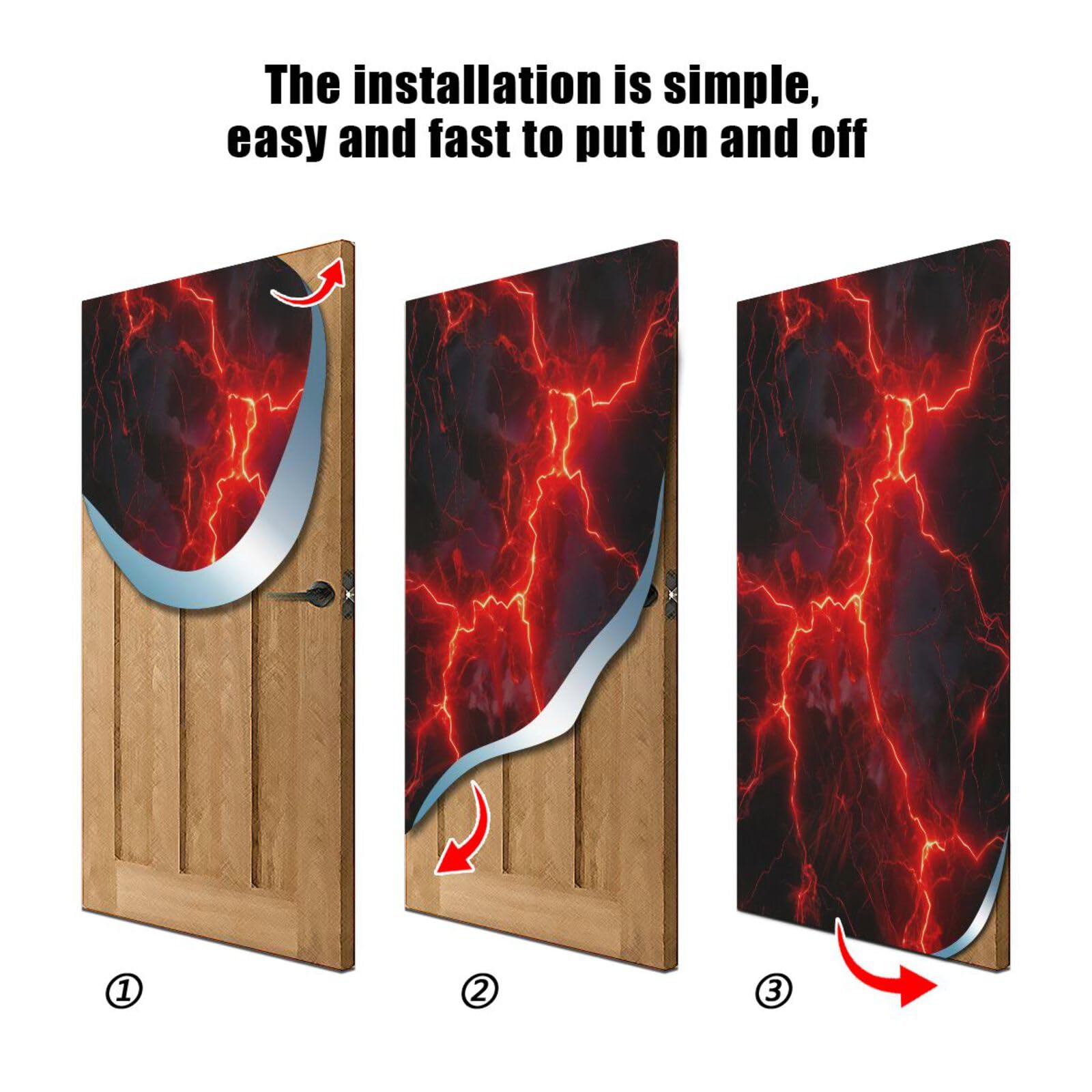 The installation is simple, easy and fast to put on and off

①

②

③