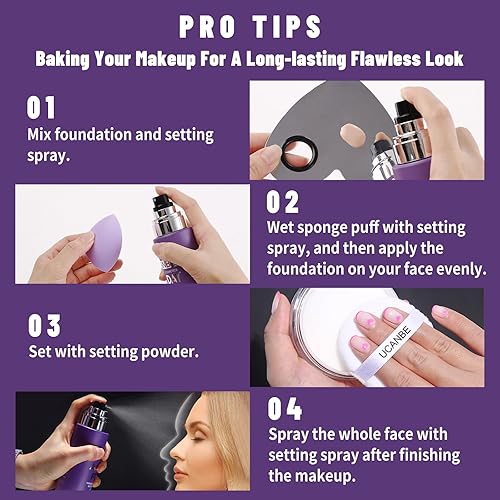 PRO TIPS
Baking Your Makeup For A Long-lasting Flawless Look

01
Mix foundation and setting spray.

02
Wet sponge puff with setting spray, and then apply the foundation on your face evenly.

03
Set with setting powder.

UCANBE

04
Spray the whole face with setting spray after finishing the makeup.