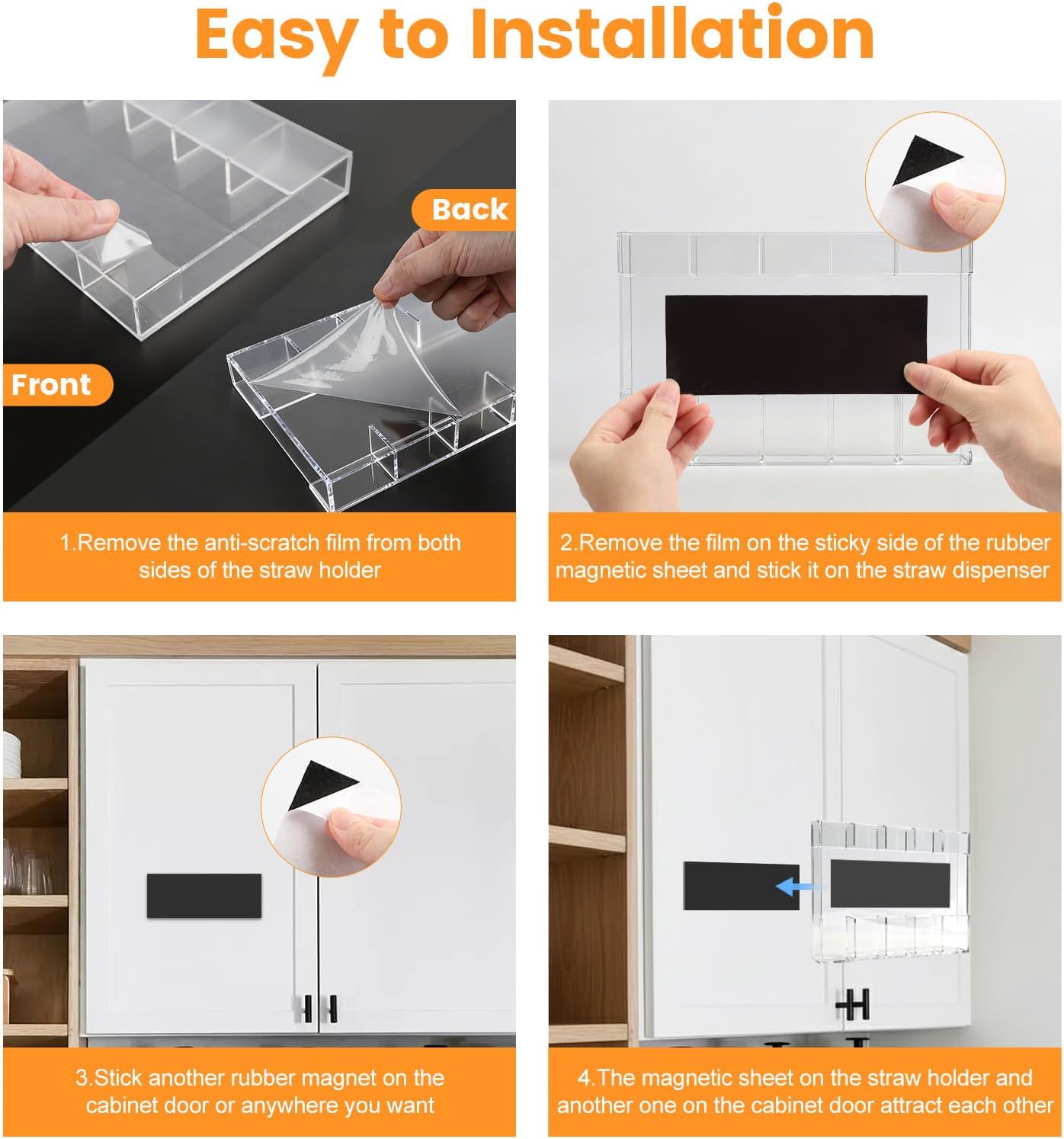 Easy to Installation

Back

Front

1.Remove the anti-scratch film from both sides of the straw holder

2.Remove the film on the sticky side of the rubber magnetic sheet and stick it on the straw dispenser

3.Stick another rubber magnet on the cabinet door or anywhere you want

4.The magnetic sheet on the straw holder and another one on the cabinet door attract each other