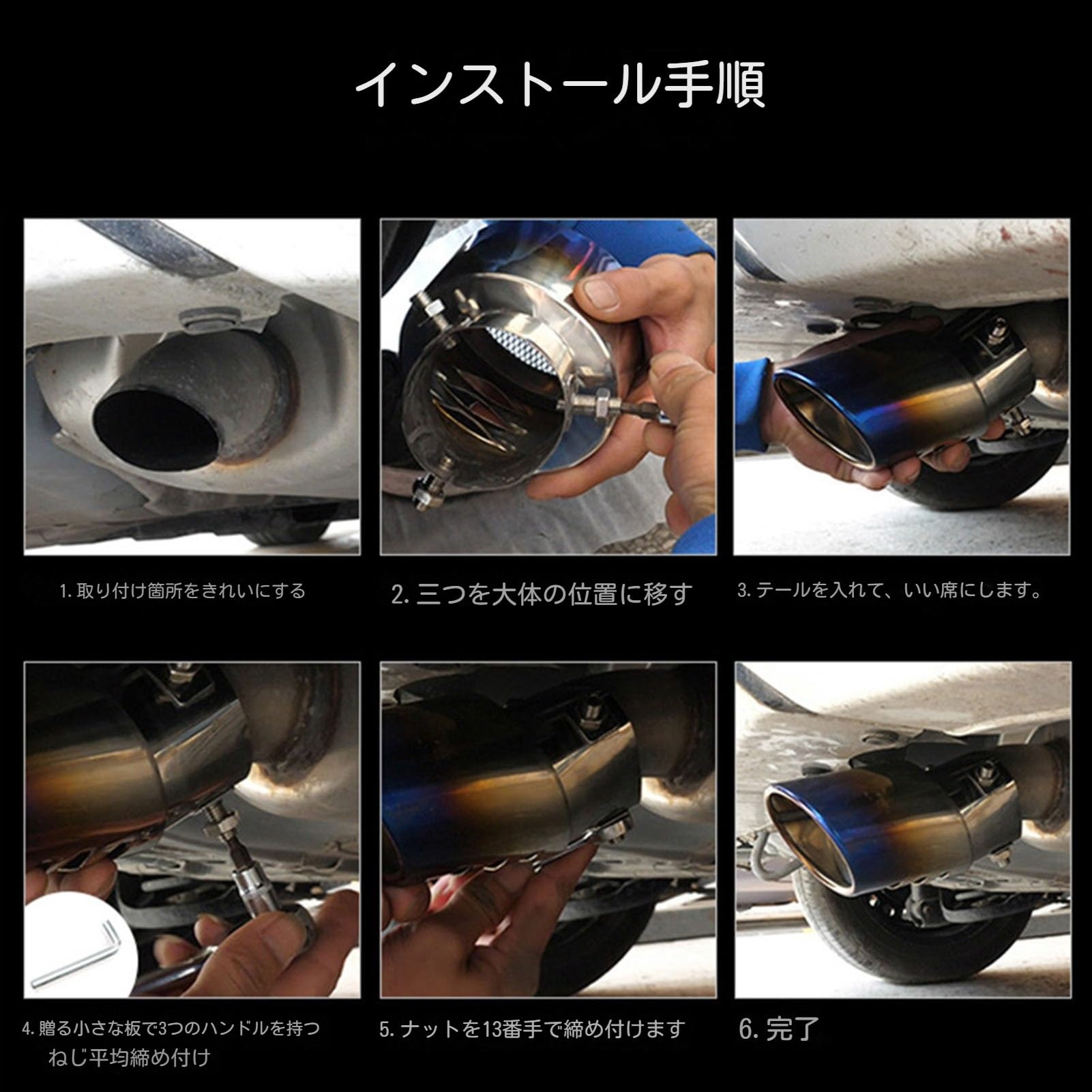 インストール手順

1. 取り付け箇所をきれいにする

2. 三つを大体の位置に移す

3. テールを入れて、いい席にします。

4. 贈る小さな板で3つのハンドルを持つ ねじ平均締め付け

5. ナットを13番手で締め付けます

6. 完了