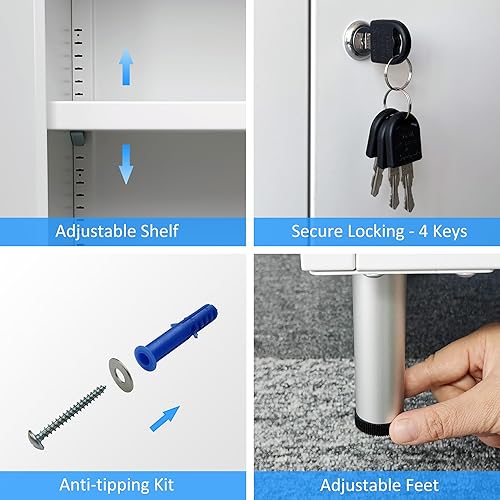 Adjustable Shelf

Secure Locking - 4 Keys

Anti-tipping Kit

Adjustable Feet