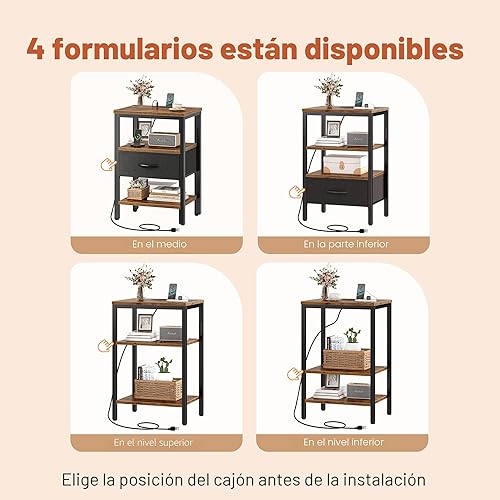 4 formularios están disponibles

En el medio

En la parte inferior

En el nivel superior

En el nivel inferior

Elige la posición del cajón antes de la instalación