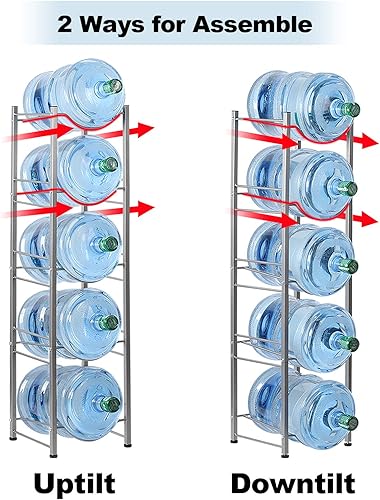 2 Ways for Assemble

Uptilt

Downtilt