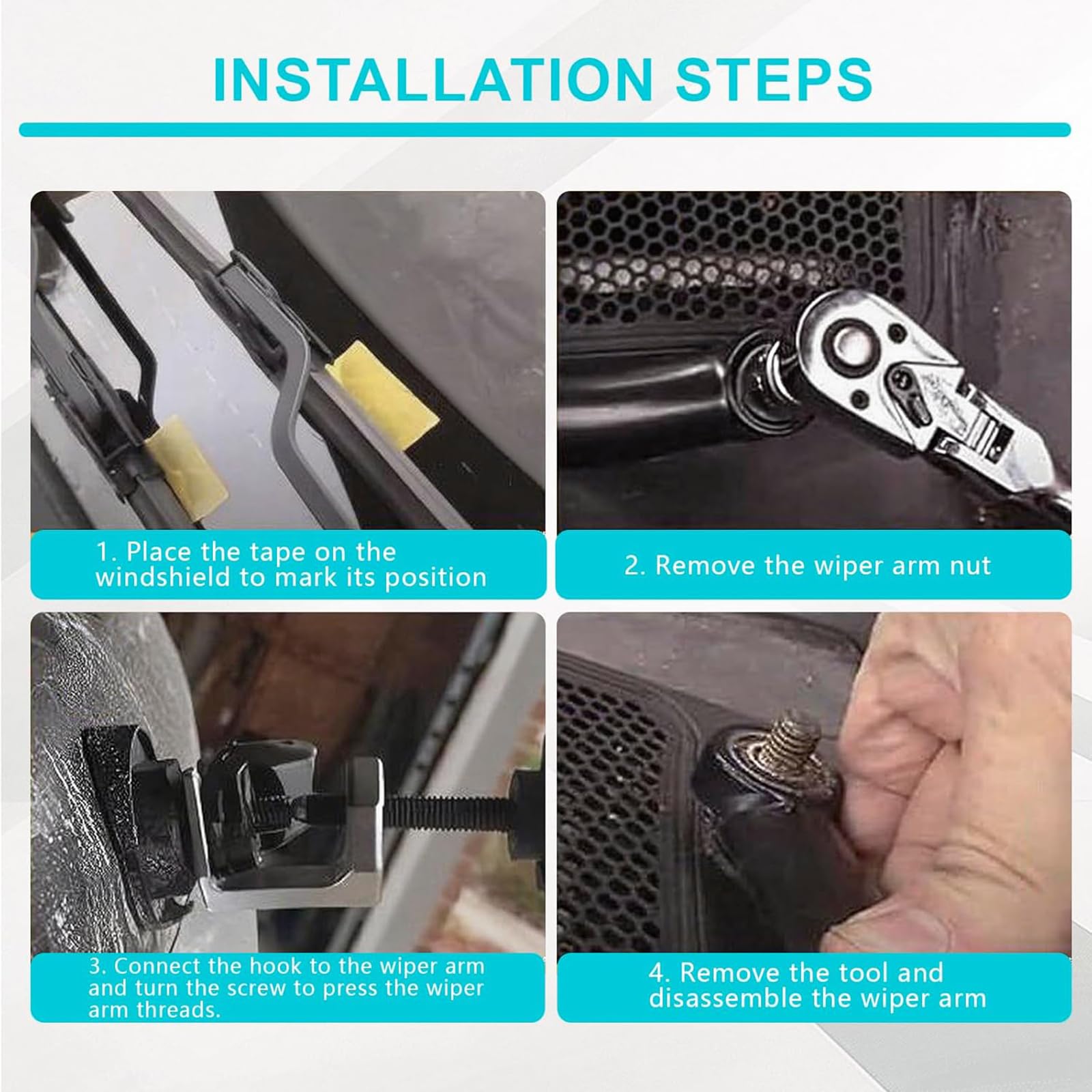 INSTALLATION STEPS

1. Place the tape on the windshield to mark its position

2. Remove the wiper arm nut

3. Connect the hook to the wiper arm and turn the screw to press the wiper arm threads.

4. Remove the tool and disassemble the wiper arm