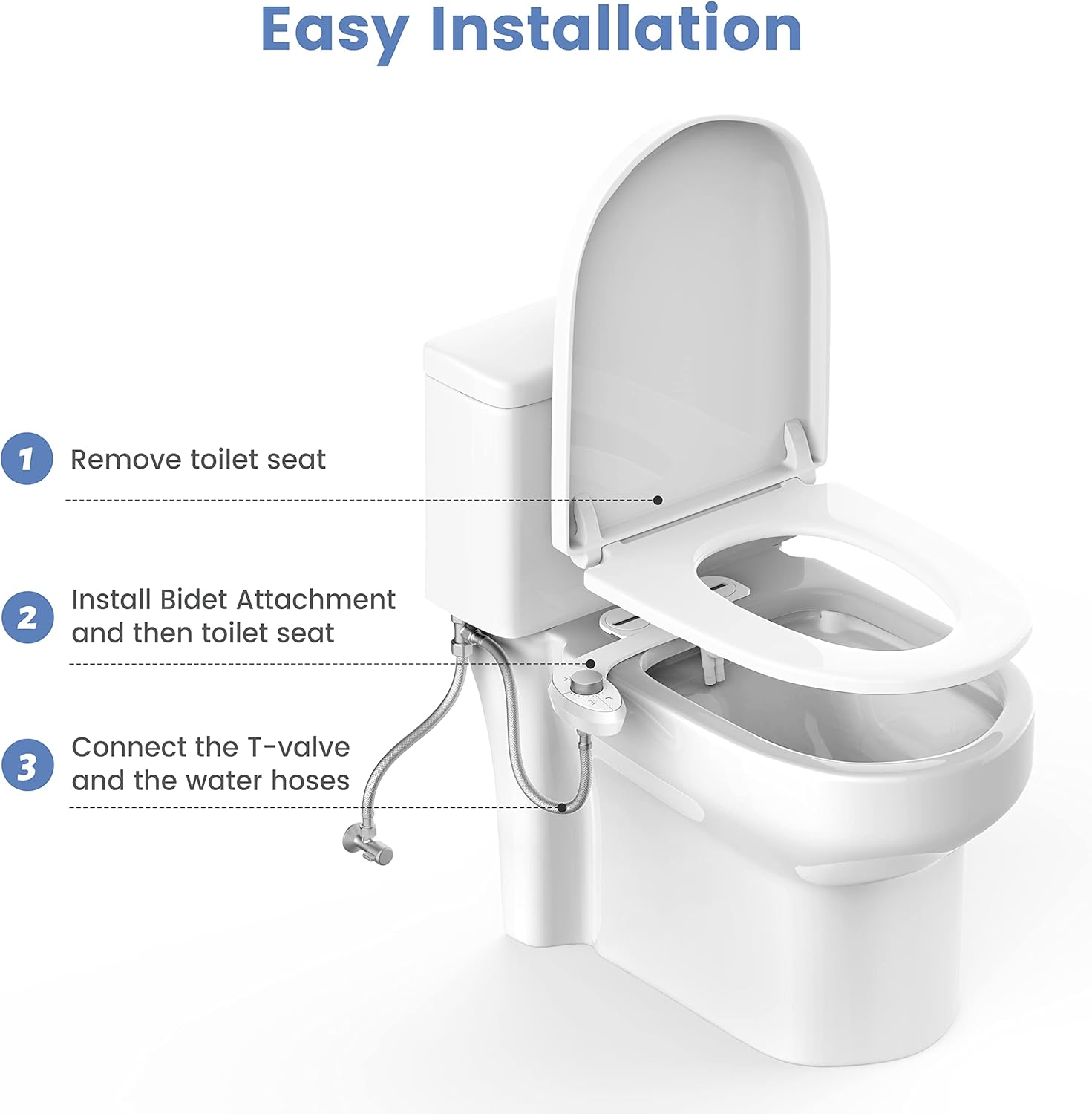 Easy Installation

1 Remove toilet seat

2 Install Bidet Attachment and then toilet seat

3 Connect the T-valve and the water hoses