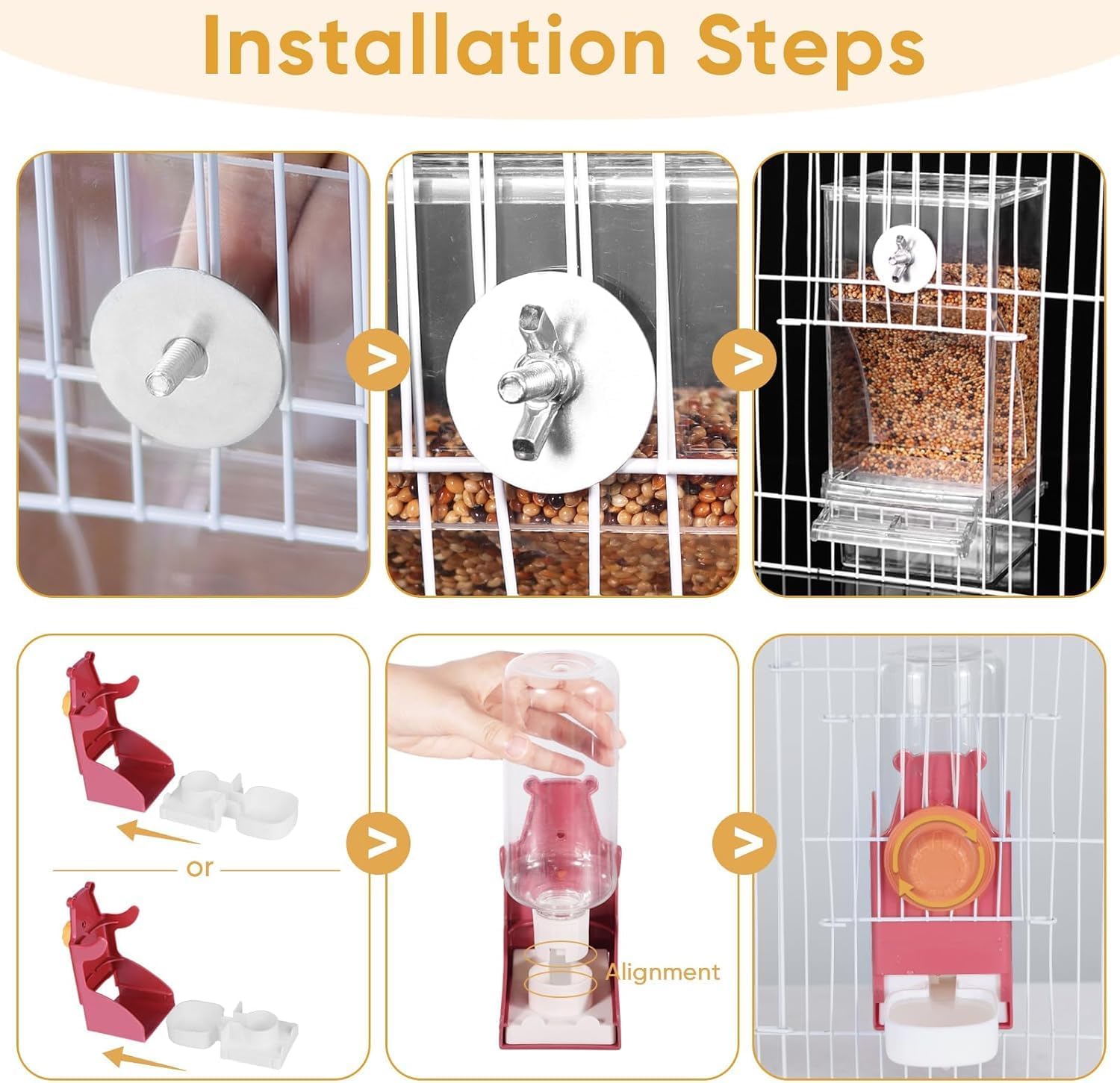 Installation Steps

>

>

or

>

Alignment

>