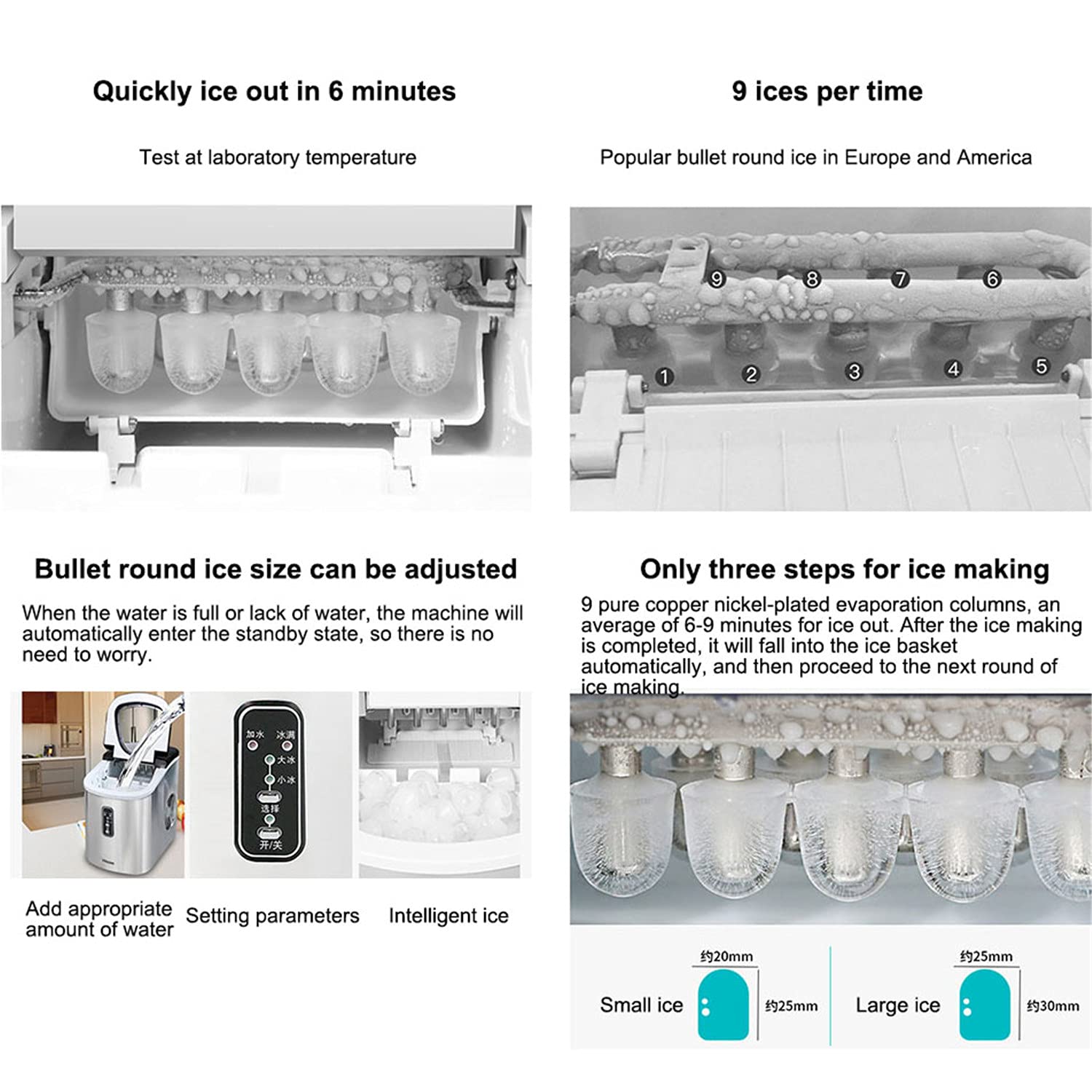 Quickly ice out in 6 minutes

Test at laboratory temperature

9 ices per time

Popular bullet round ice in Europe and America

9 8 7 6

1 2 3 4 5

Bullet round ice size can be adjusted

When the water is full or lack of water, the machine will automatically enter the standby state, so there is no need to worry.

加水 冰满
大冰
小冰
选择
开/关

Add appropriate amount of water

Setting parameters

Intelligent ice

Only three steps for ice making

9 pure copper nickel-plated evaporation columns, an average of 6-9 minutes for ice out. After the ice making is completed, it will fall into the ice basket automatically, and then proceed to the next round of ice making.

约20mm
Small ice
约25mm

约25mm
Large ice
约30mm