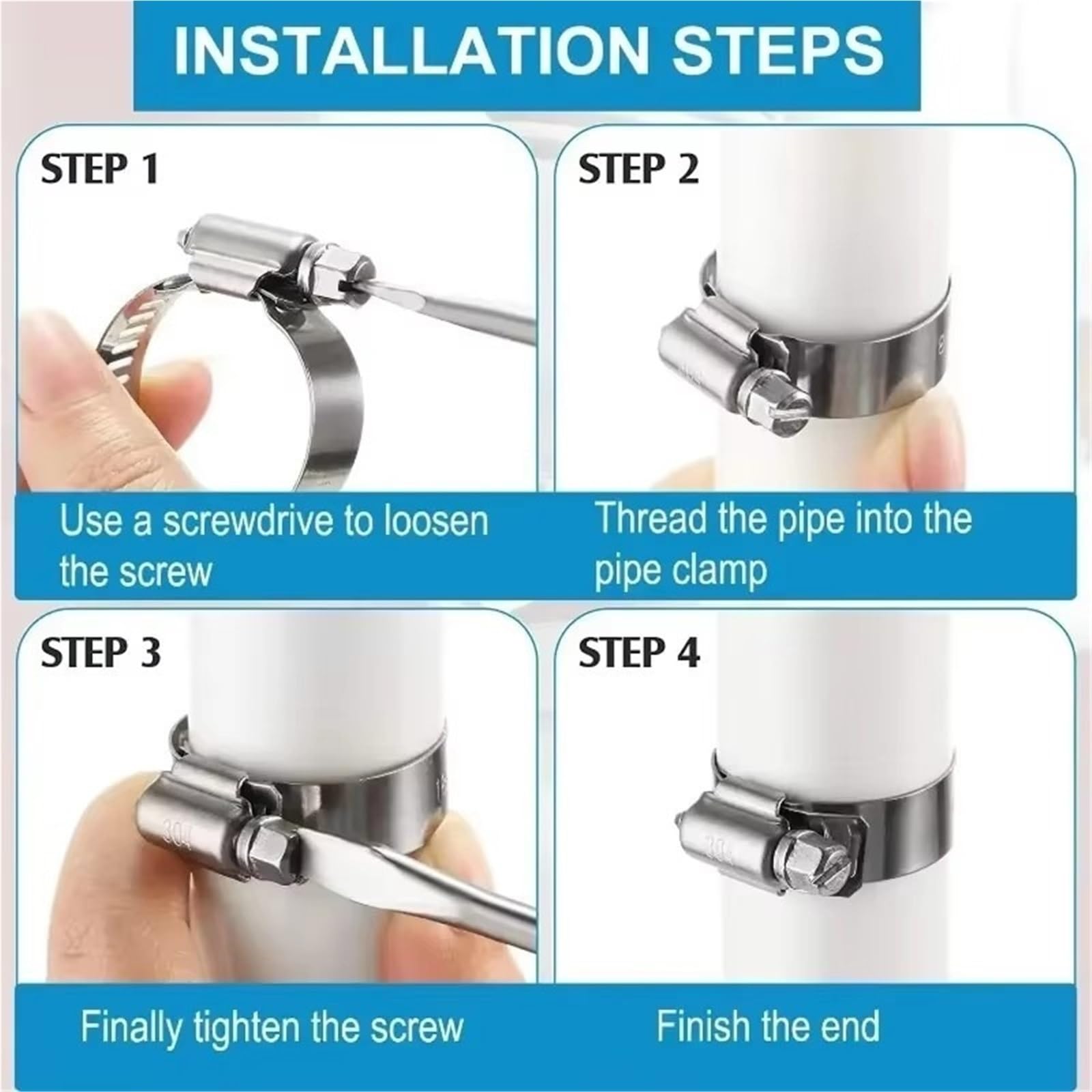 INSTALLATION STEPS

STEP 1

Use a screwdrive to loosen the screw

STEP 2

Thread the pipe into the pipe clamp

STEP 3

304

Finally tighten the screw

STEP 4

304

Finish the end