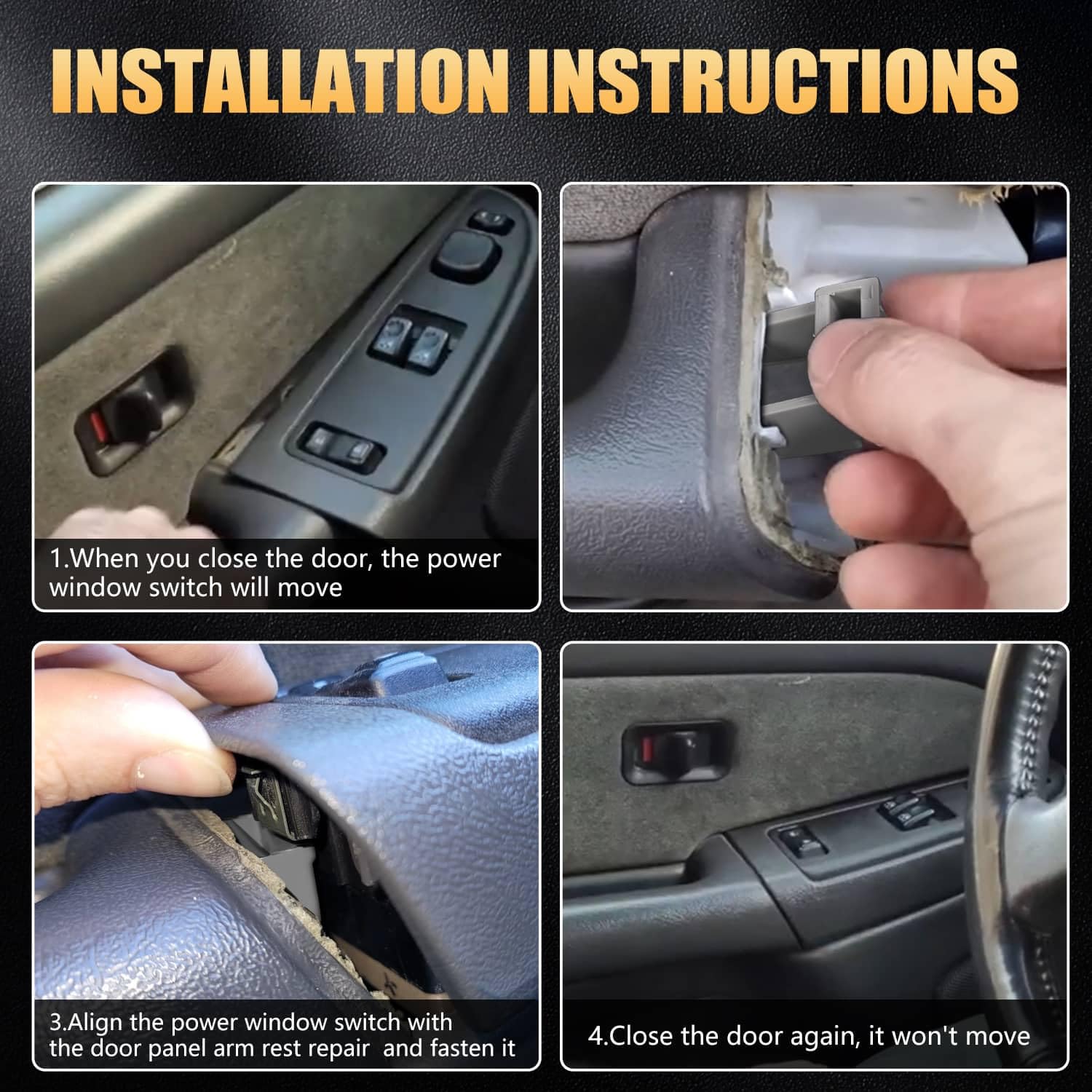 INSTALLATION INSTRUCTIONS

1.When you close the door, the power window switch will move

3.Align the power window switch with the door panel arm rest repair  and fasten it

4.Close the door again, it won't move