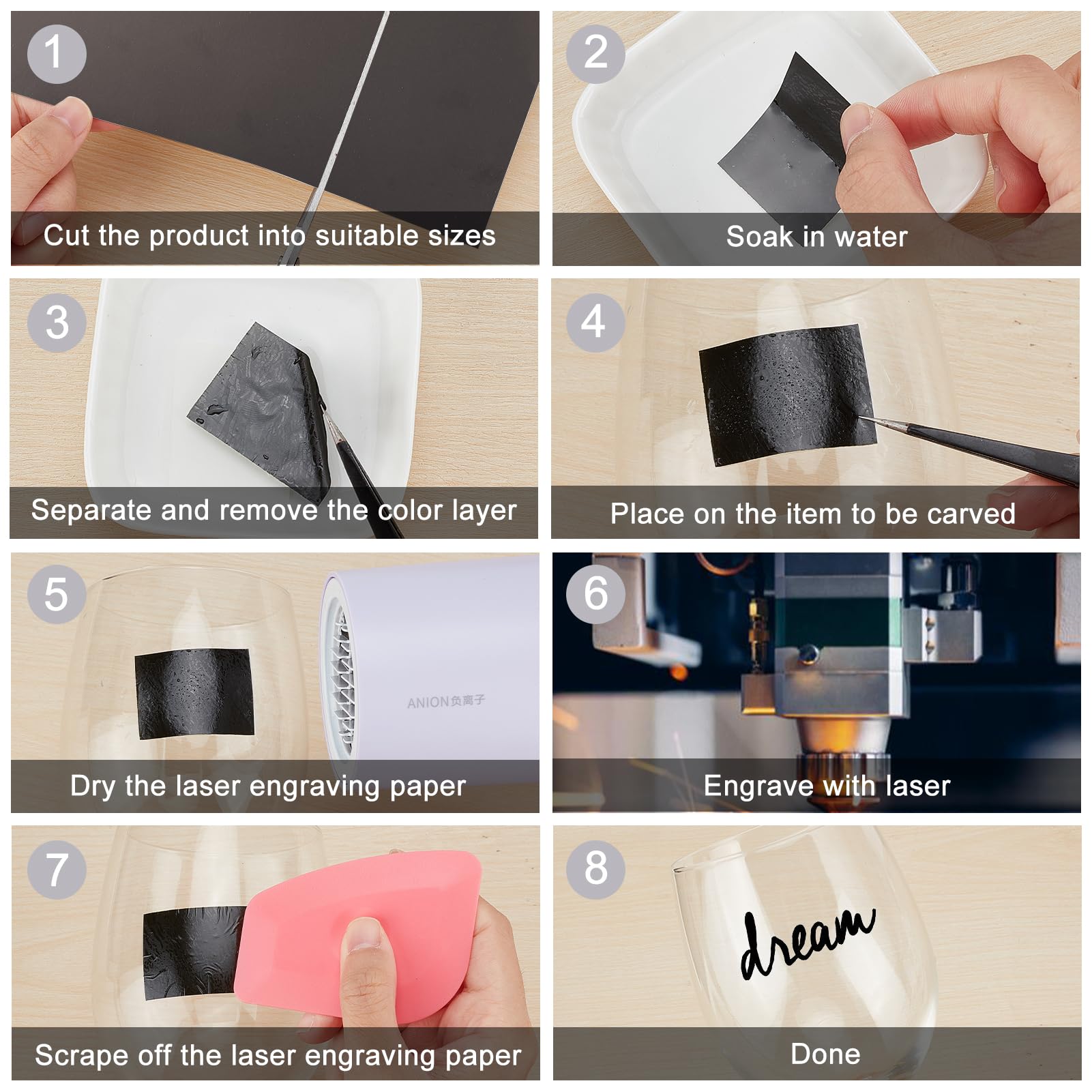 1
Cut the product into suitable sizes

2
Soak in water

3
Separate and remove the color layer

4
Place on the item to be carved

5
ANION负离子
Dry the laser engraving paper

6
Engrave with laser

7
Scrape off the laser engraving paper

8
dream
Done