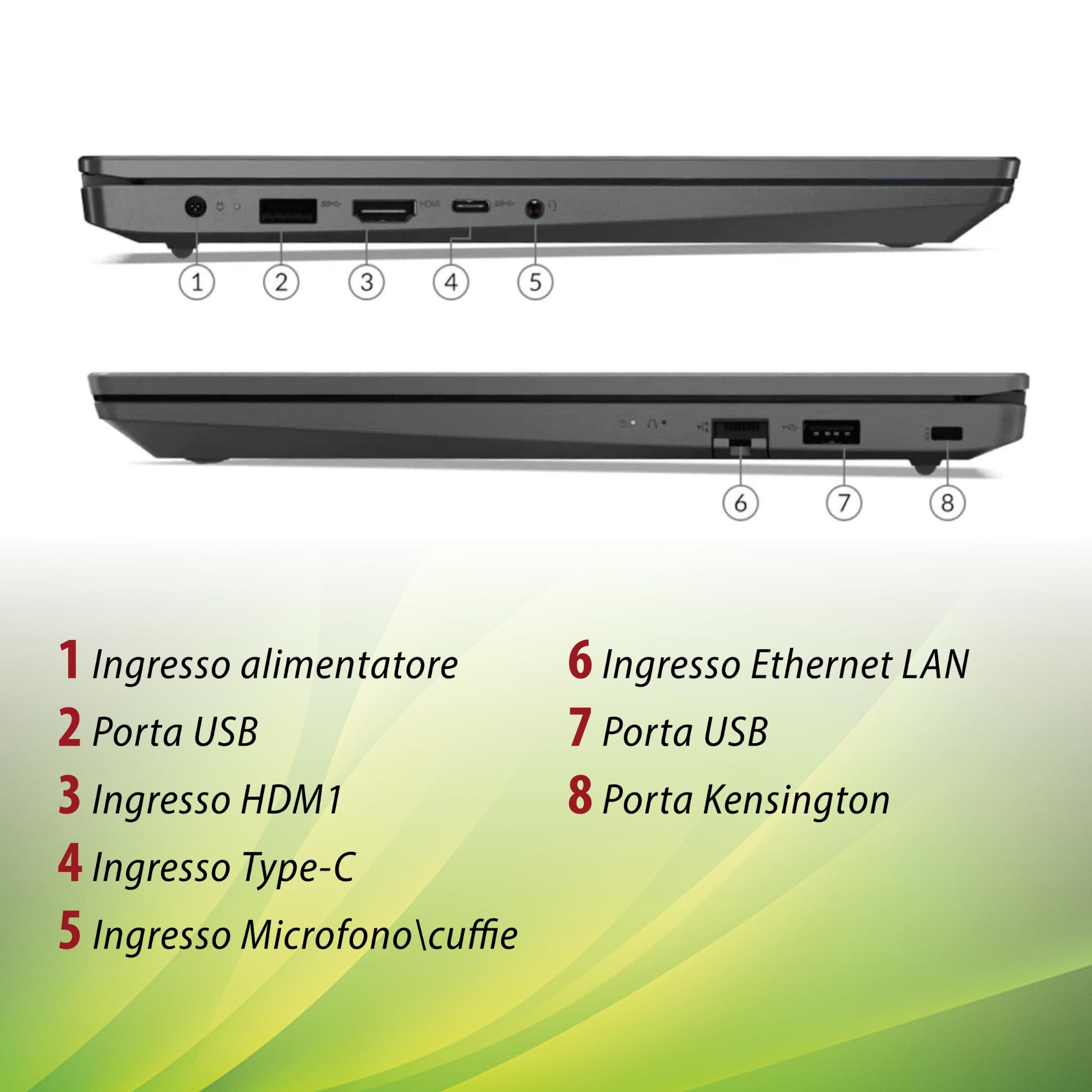 HDMI

1 2 3 4 5

6 7 8

1 Ingresso alimentatore
2 Porta USB
3 Ingresso HDM1
4 Ingresso Type-C
5 Ingresso Microfono\cuffie

6 Ingresso Ethernet LAN
7 Porta USB
8 Porta Kensington