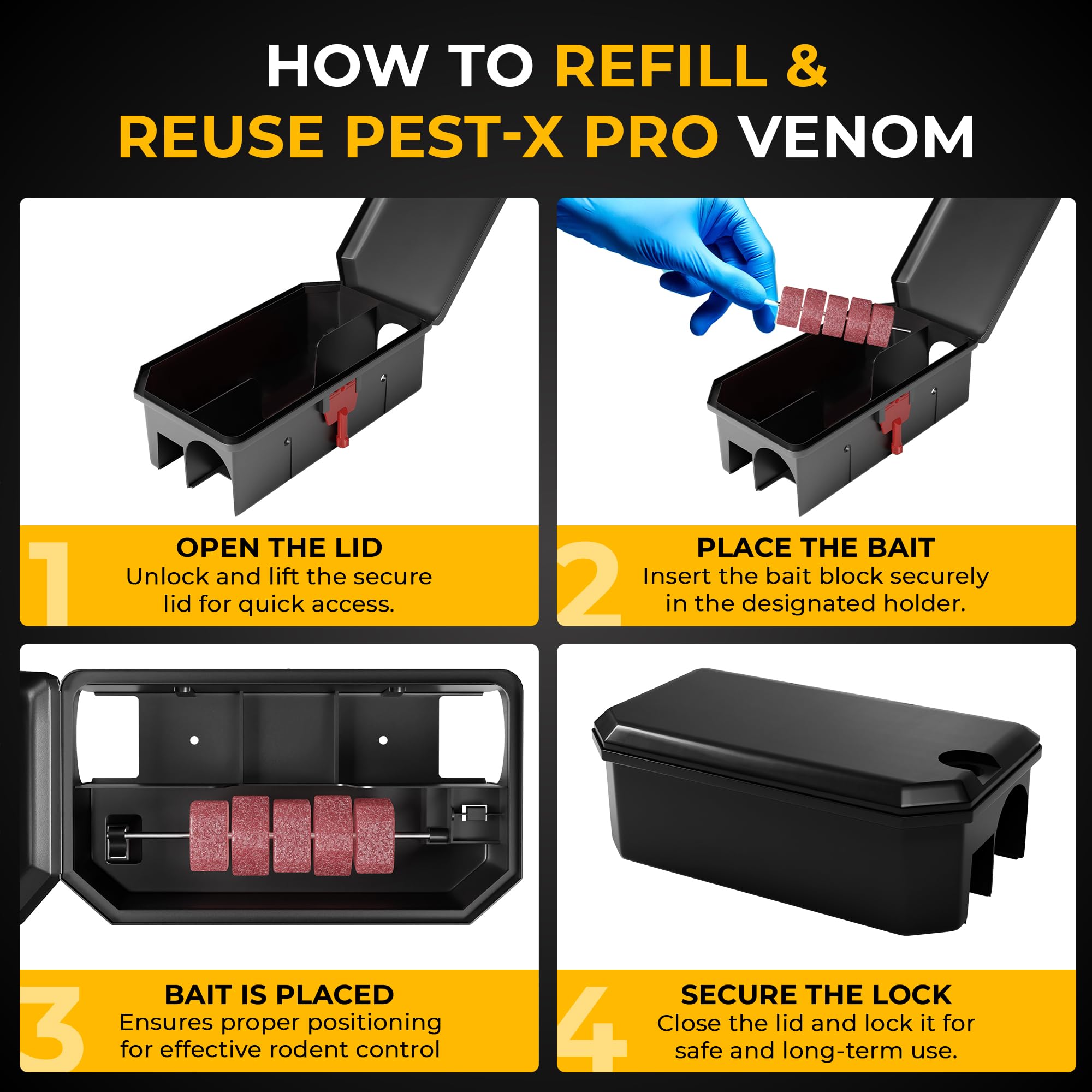 HOW TO REFILL & REUSE PEST-X PRO VENOM

1
OPEN THE LID
Unlock and lift the secure lid for quick access.

2
PLACE THE BAIT
Insert the bait block securely in the designated holder.

3
BAIT IS PLACED
Ensures proper positioning for effective rodent control

4
SECURE THE LOCK
Close the lid and lock it for safe and long-term use.