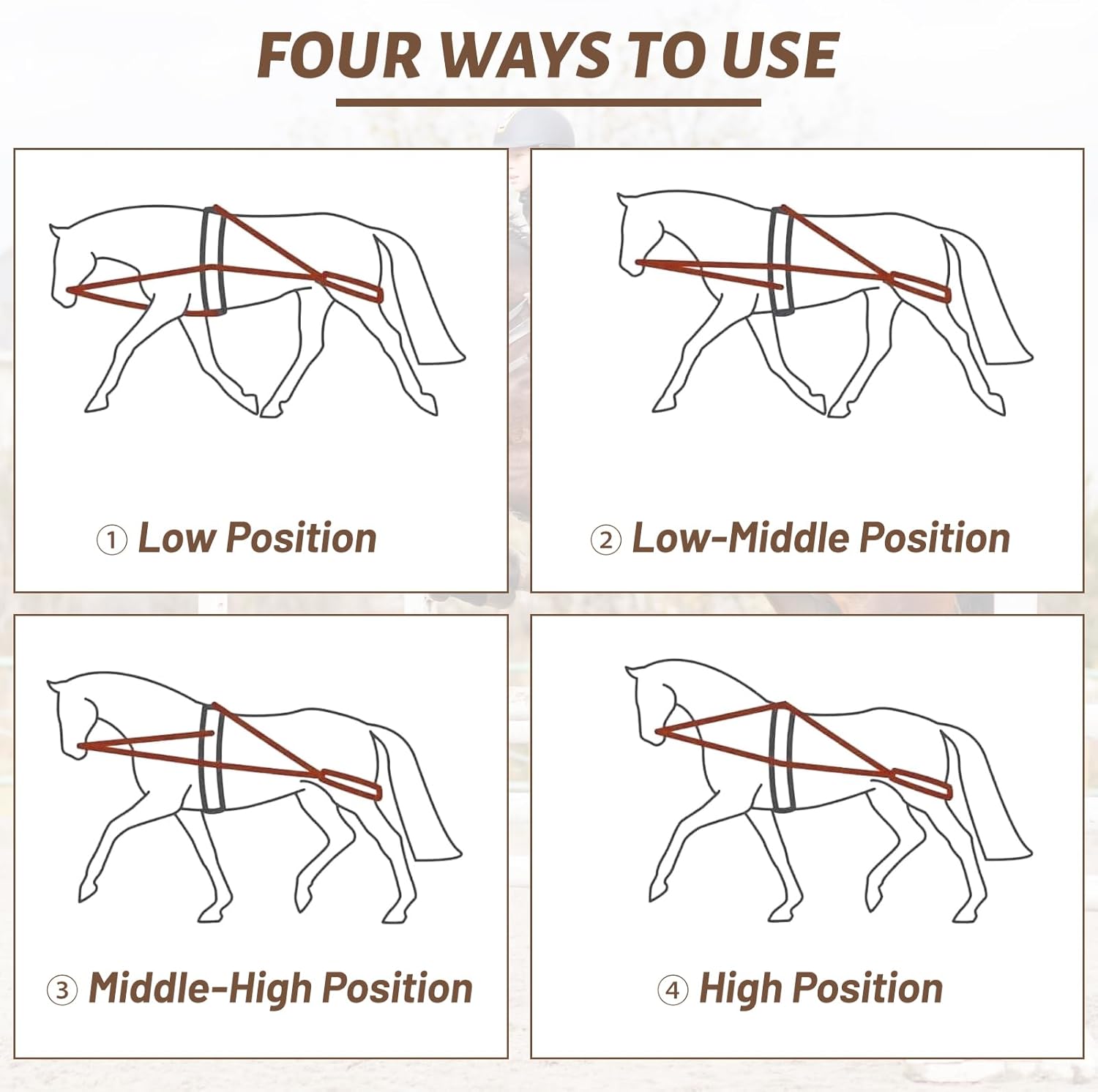 FOUR WAYS TO USE

① Low Position

② Low-Middle Position

③ Middle-High Position

④ High Position