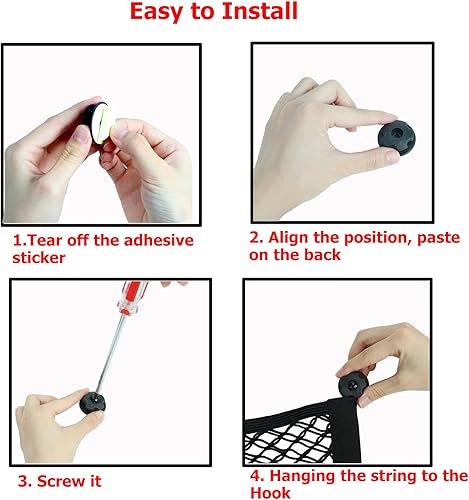 Easy to Install

1.Tear off the adhesive sticker

2. Align the position, paste on the back

3. Screw it

4. Hanging the string to the Hook