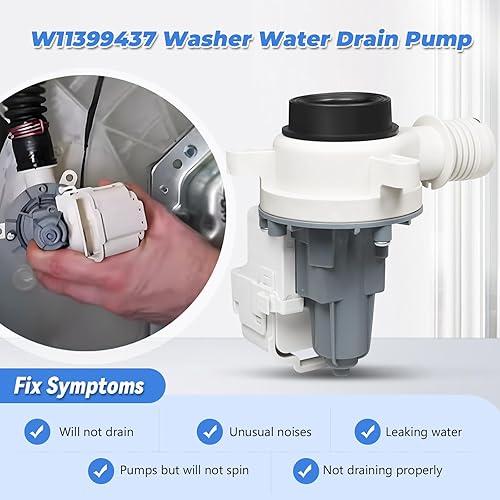 W11399437 Washer Water Drain Pump

Fix Symptoms

Will not drain

Unusual noises

Leaking water

Pumps but will not spin

Not draining properly