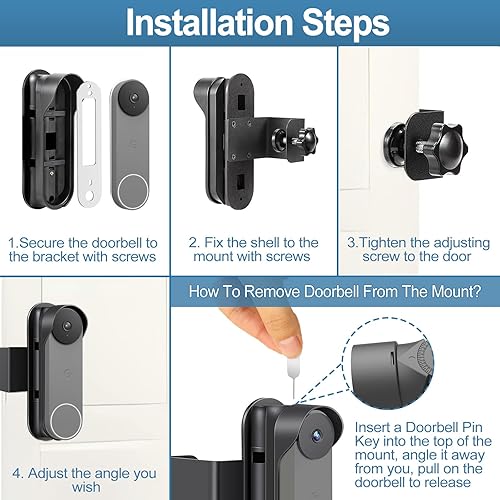 Installation Steps

1.Secure the doorbell to the bracket with screws

2. Fix the shell to the mount with screws

3.Tighten the adjusting screw to the door

4. Adjust the angle you wish

How To Remove Doorbell From The Mount?

Insert a Doorbell Pin Key into the top of the mount, angle it away from you, pull on the doorbell to release