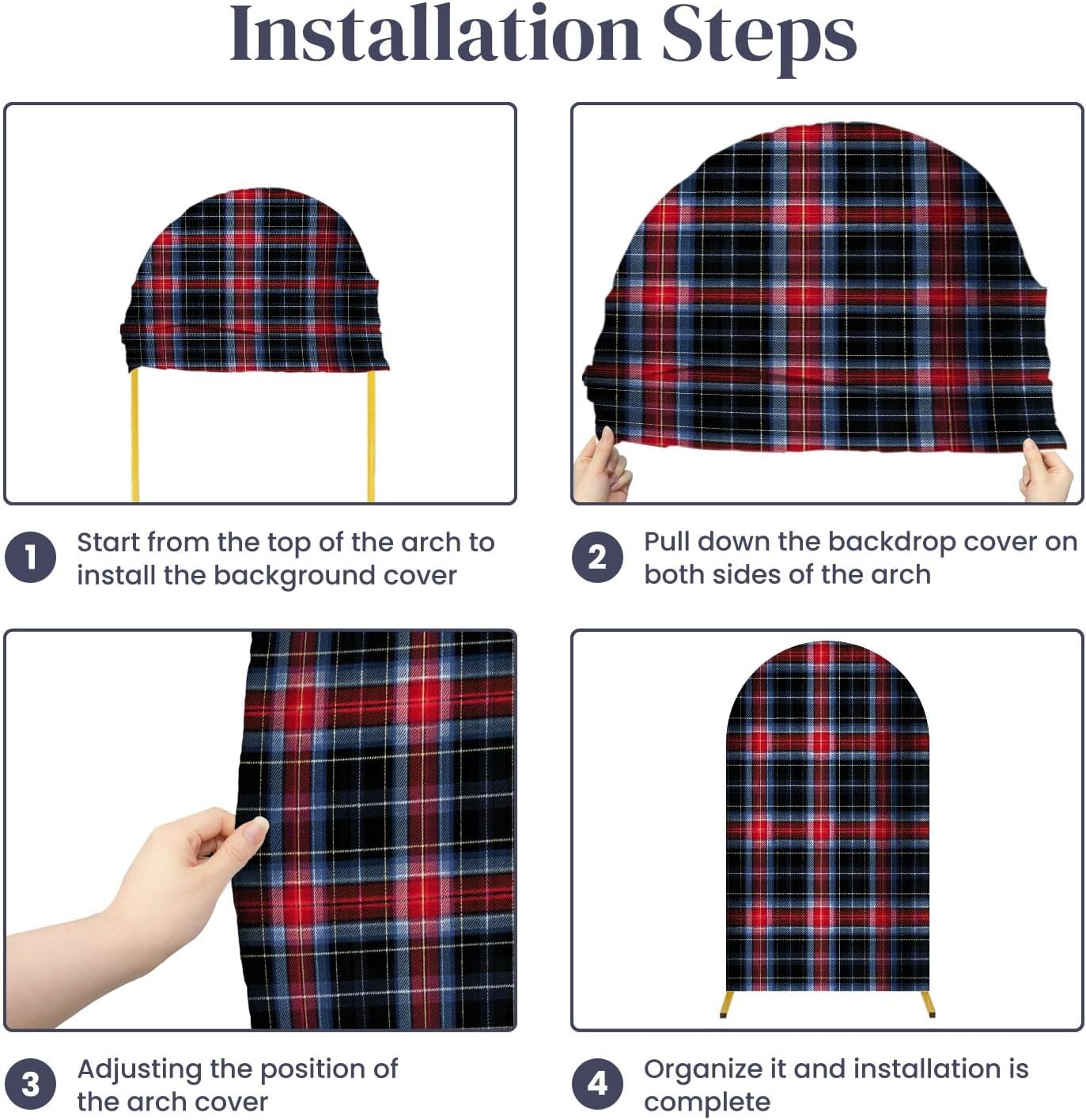 Installation Steps

1 Start from the top of the arch to install the background cover

2 Pull down the backdrop cover on both sides of the arch

3 Adjusting the position of the arch cover

4 Organize it and installation is complete