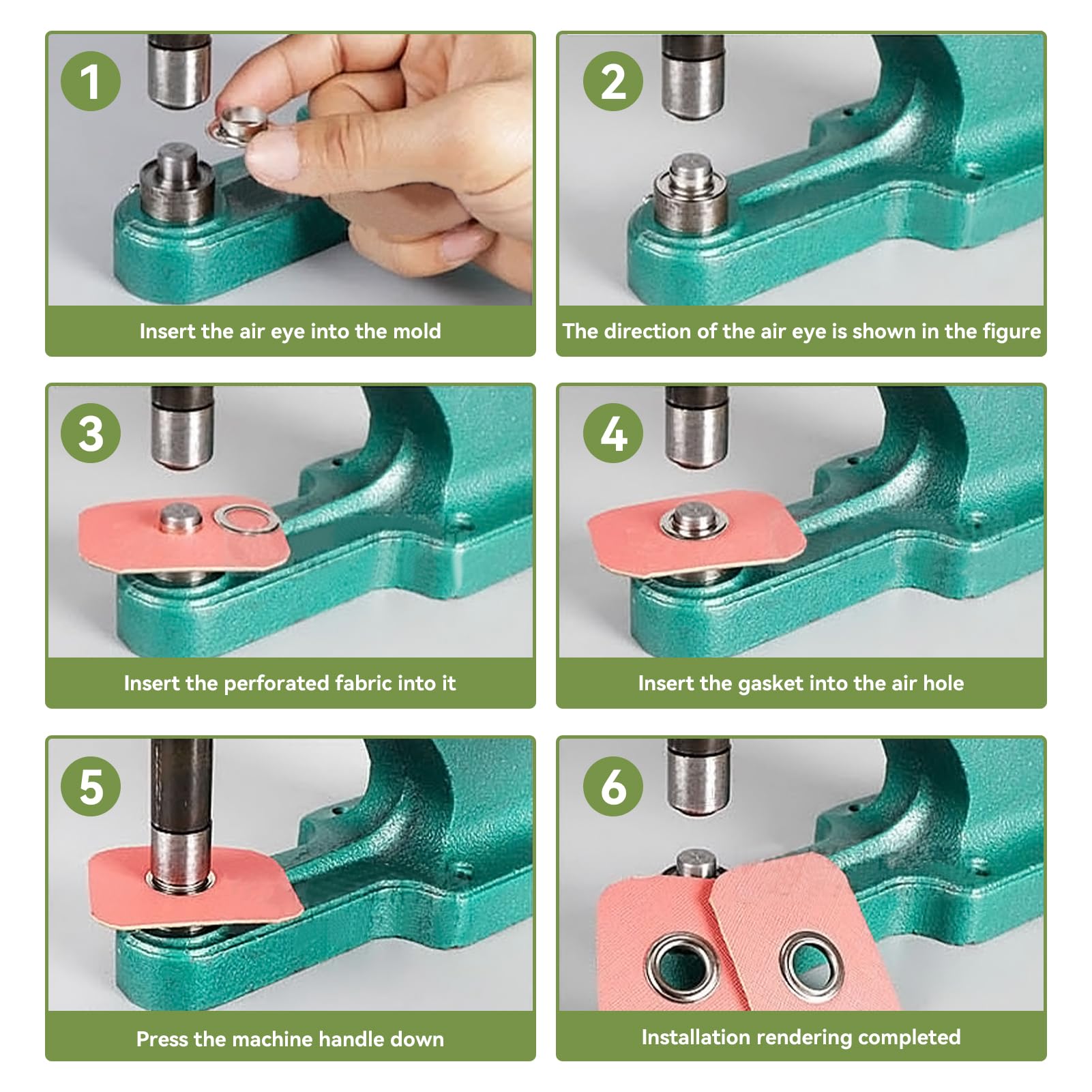 1
Insert the air eye into the mold

2
The direction of the air eye is shown in the figure

3
Insert the perforated fabric into it

4
Insert the gasket into the air hole

5
Press the machine handle down

6
Installation rendering completed