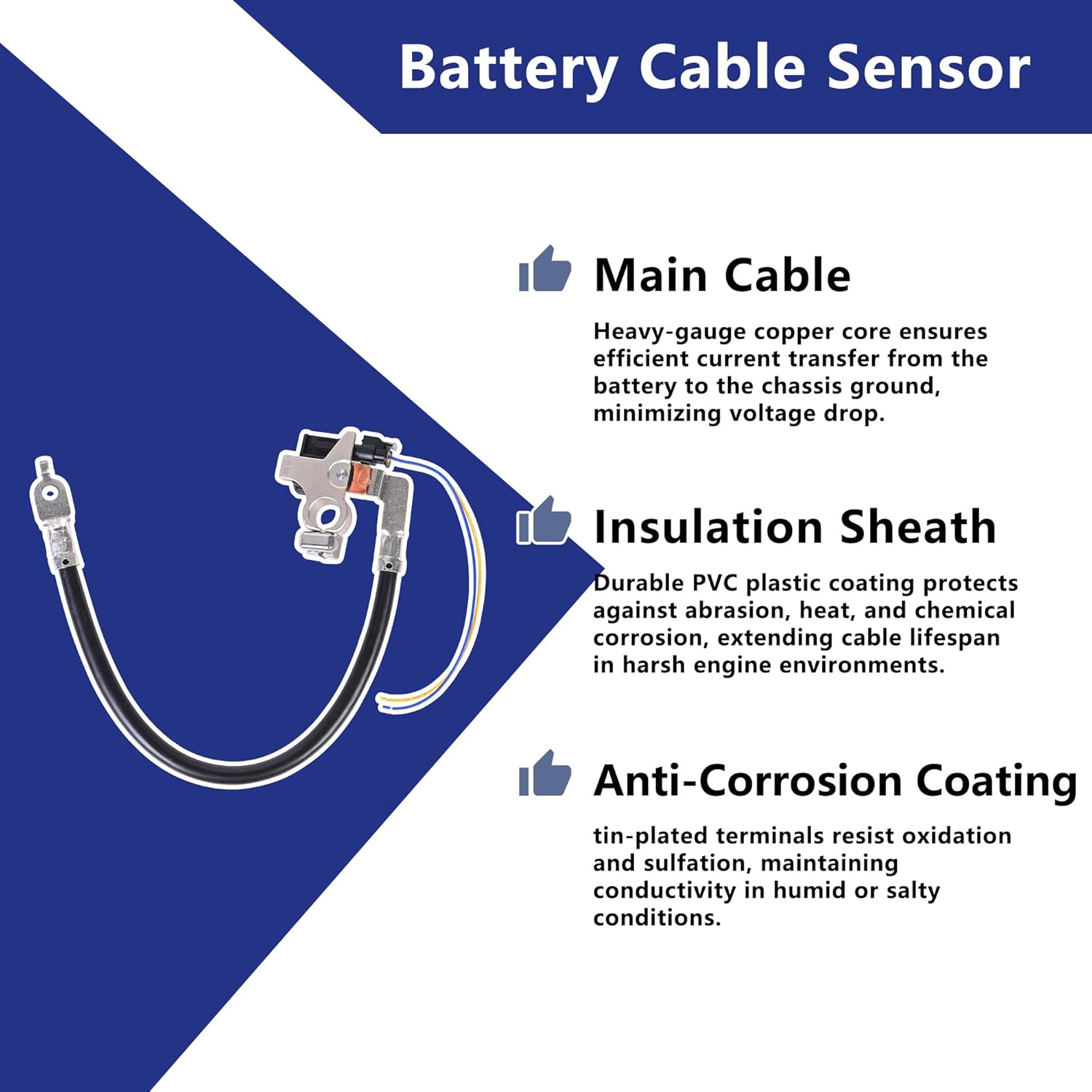 Battery Cable Sensor

Main Cable

Heavy-gauge copper core ensures efficient current transfer from the battery to the chassis ground, minimizing voltage drop.

Insulation Sheath

Durable PVC plastic coating protects against abrasion, heat, and chemical corrosion, extending cable lifespan in harsh engine environments.

Anti-Corrosion Coating

tin-plated terminals resist oxidation and sulfation, maintaining conductivity in humid or salty conditions.