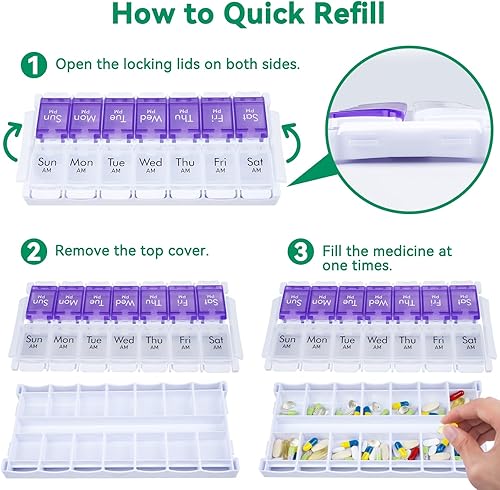 How to Quick Refill

1 Open the locking lids on both sides.

Sun PM Mon PM Tue PM Wed PM Thu PM Fri PM Sat PM

Sun AM Mon AM Tue AM Wed AM Thu AM Fri AM Sat AM

2 Remove the top cover.

Sun PM Mon PM Tue PM Wed PM Thu PM Fri PM Sat PM

Sun AM Mon AM Tue AM Wed AM Thu AM Fri AM Sat AM

3 Fill the medicine at one times.

Sun PM Mon PM Tue PM Wed PM Thu PM Fri PM Sat PM

Sun AM Mon AM Tue AM Wed AM Thu AM Fri AM Sat AM