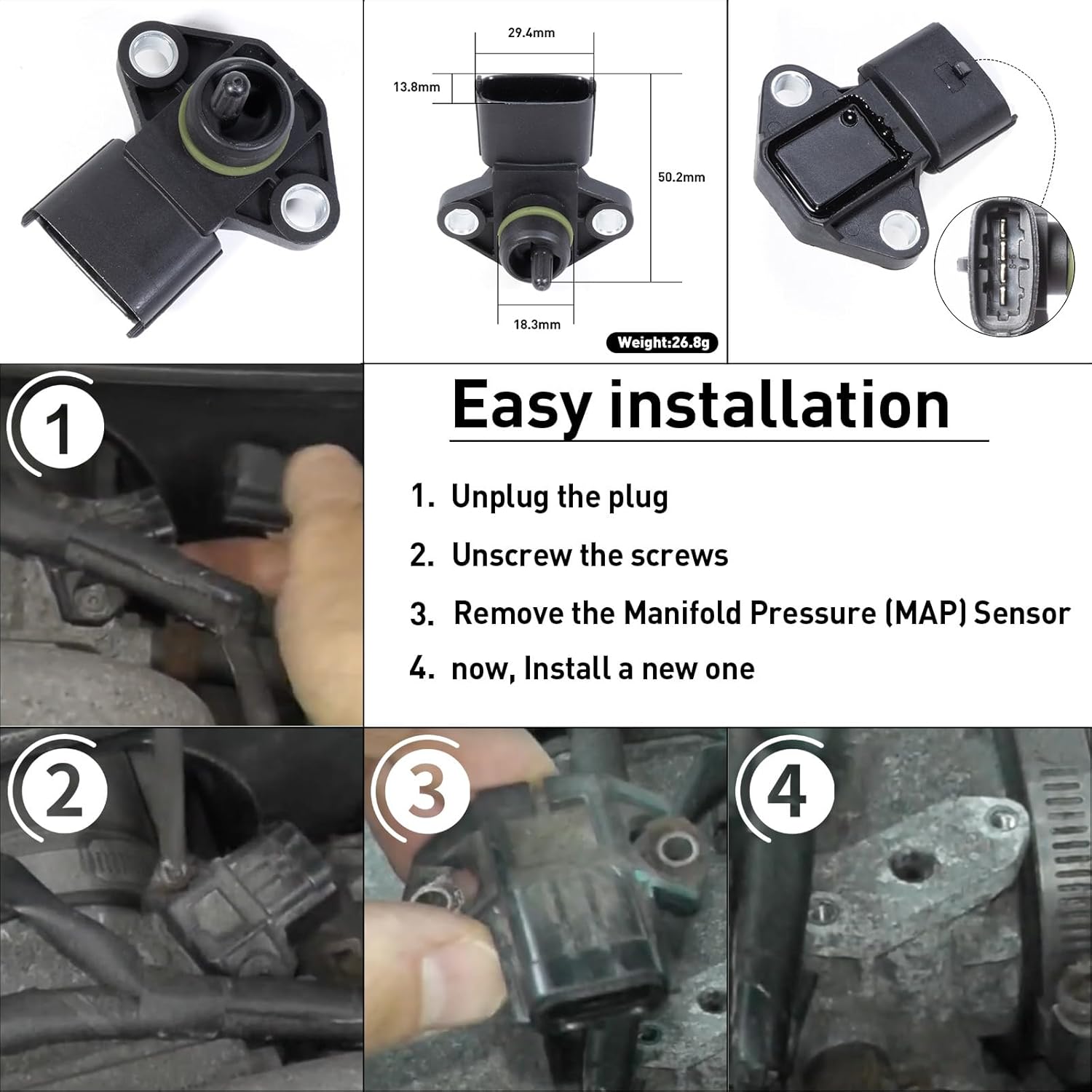 29.4mm
13.8mm
50.2mm
18.3mm
Weight:26.8g

1

Easy installation

1. Unplug the plug
2. Unscrew the screws
3. Remove the Manifold Pressure (MAP) Sensor
4. now, Install a new one

2

3

4