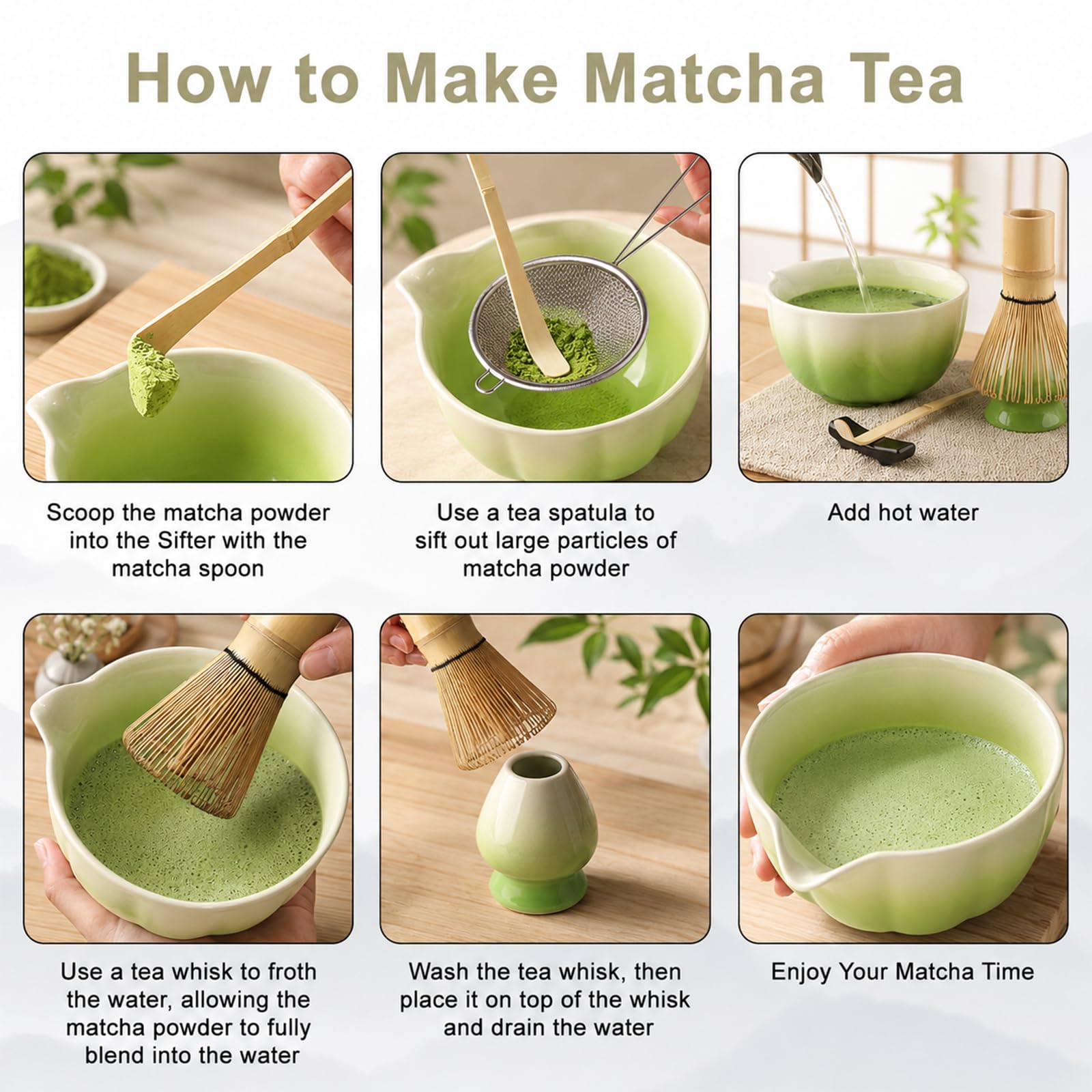 How to Make Matcha Tea

Scoop the matcha powder into the Sifter with the matcha spoon

Use a tea spatula to sift out large particles of matcha powder

Add hot water

Use a tea whisk to froth the water, allowing the matcha powder to fully blend into the water

Wash the tea whisk, then place it on top of the whisk and drain the water

Enjoy Your Matcha Time