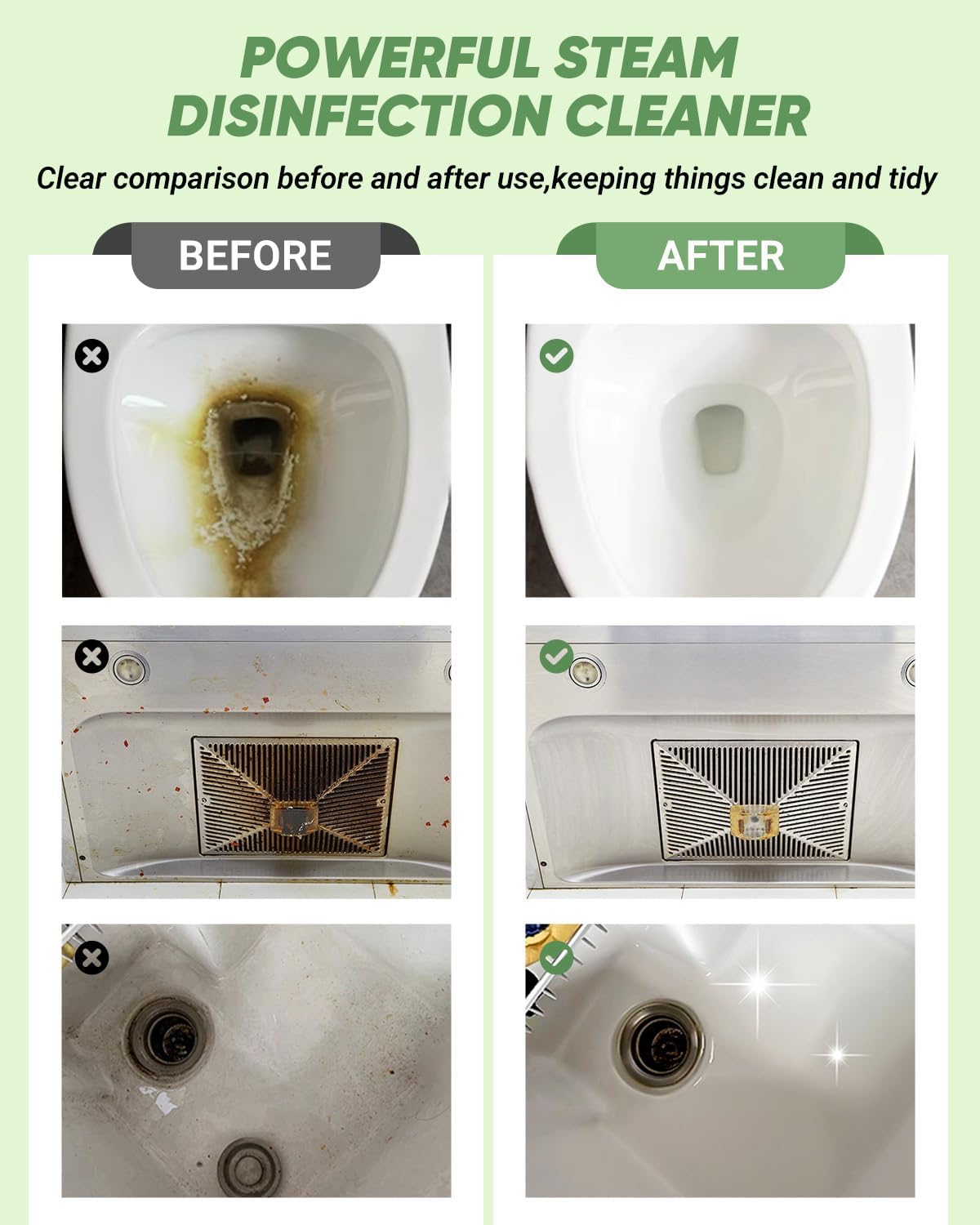 POWERFUL STEAM DISINFECTION CLEANER

Clear comparison before and after use,keeping things clean and tidy

BEFORE

AFTER