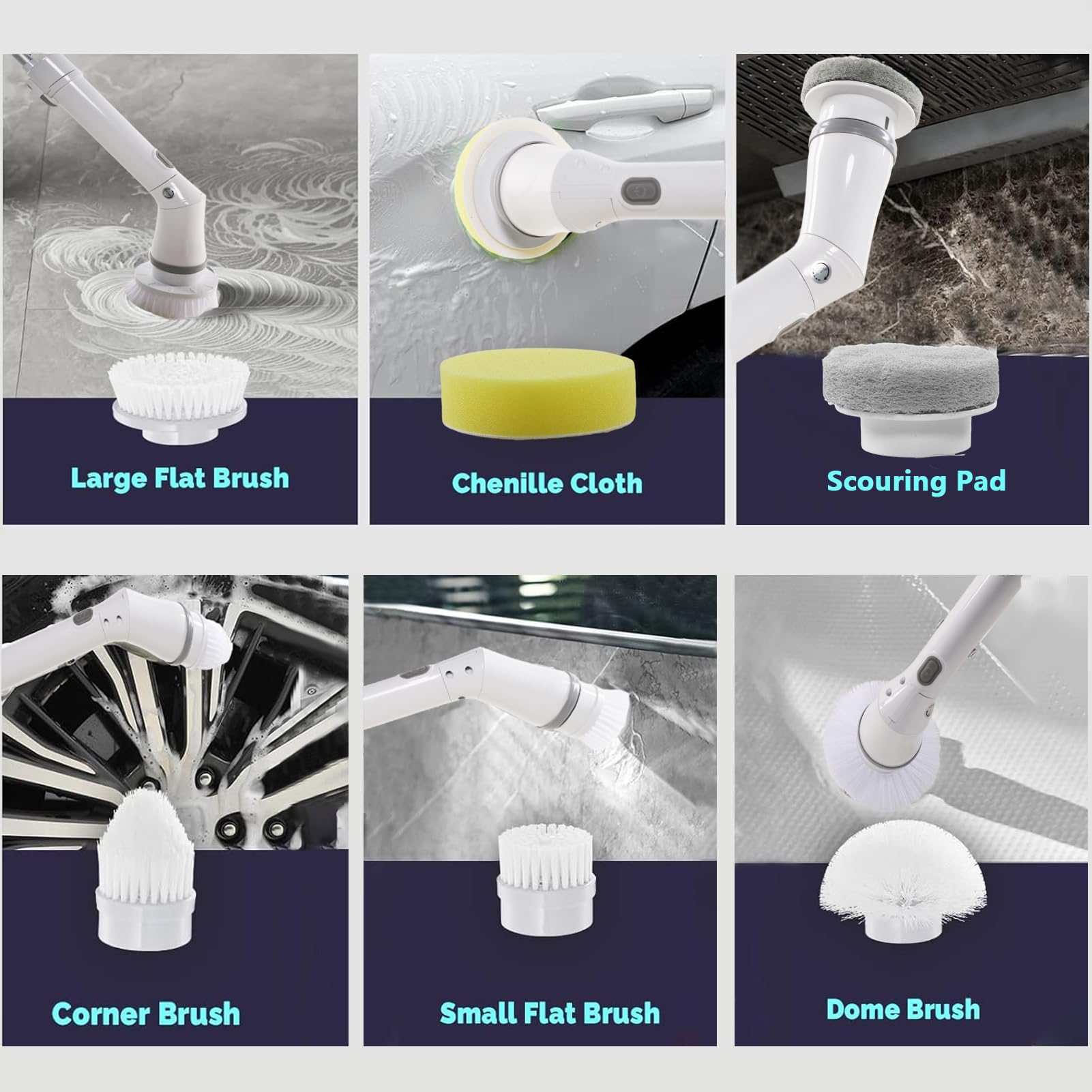 Large Flat Brush

Chenille Cloth

Scouring Pad

Corner Brush

Small Flat Brush

Dome Brush