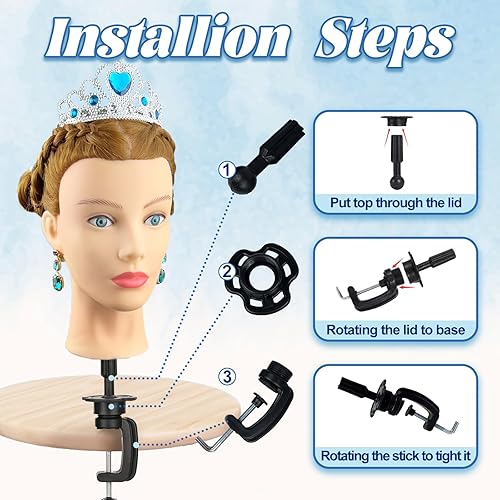 Installion Steps

1

2

3

Put top through the lid

Rotating the lid to base

Rotating the stick to tight it