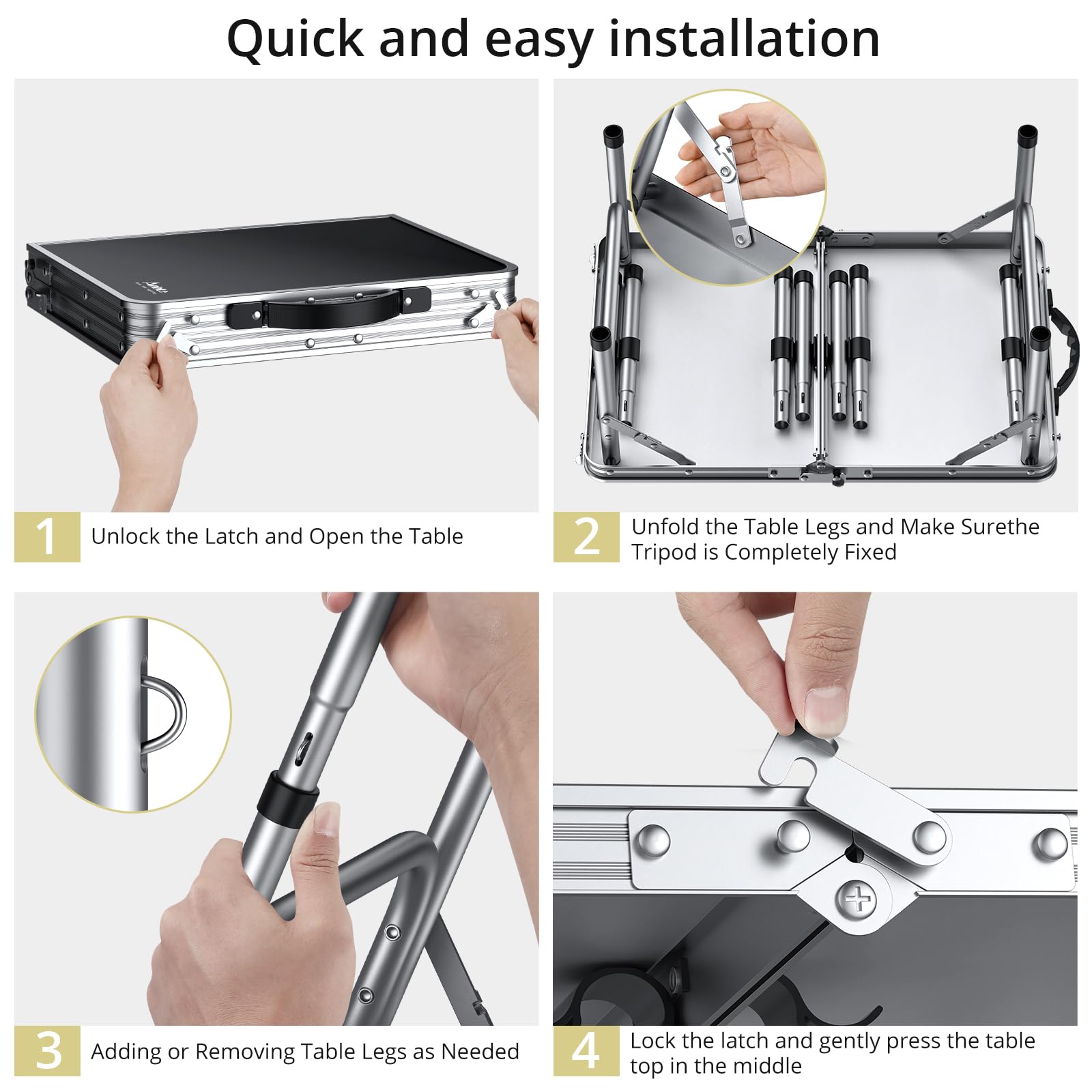 Quick and easy installation

1 Unlock the Latch and Open the Table

2 Unfold the Table Legs and Make Surethe Tripod is Completely Fixed

3 Adding or Removing Table Legs as Needed

4 Lock the latch and gently press the table top in the middle