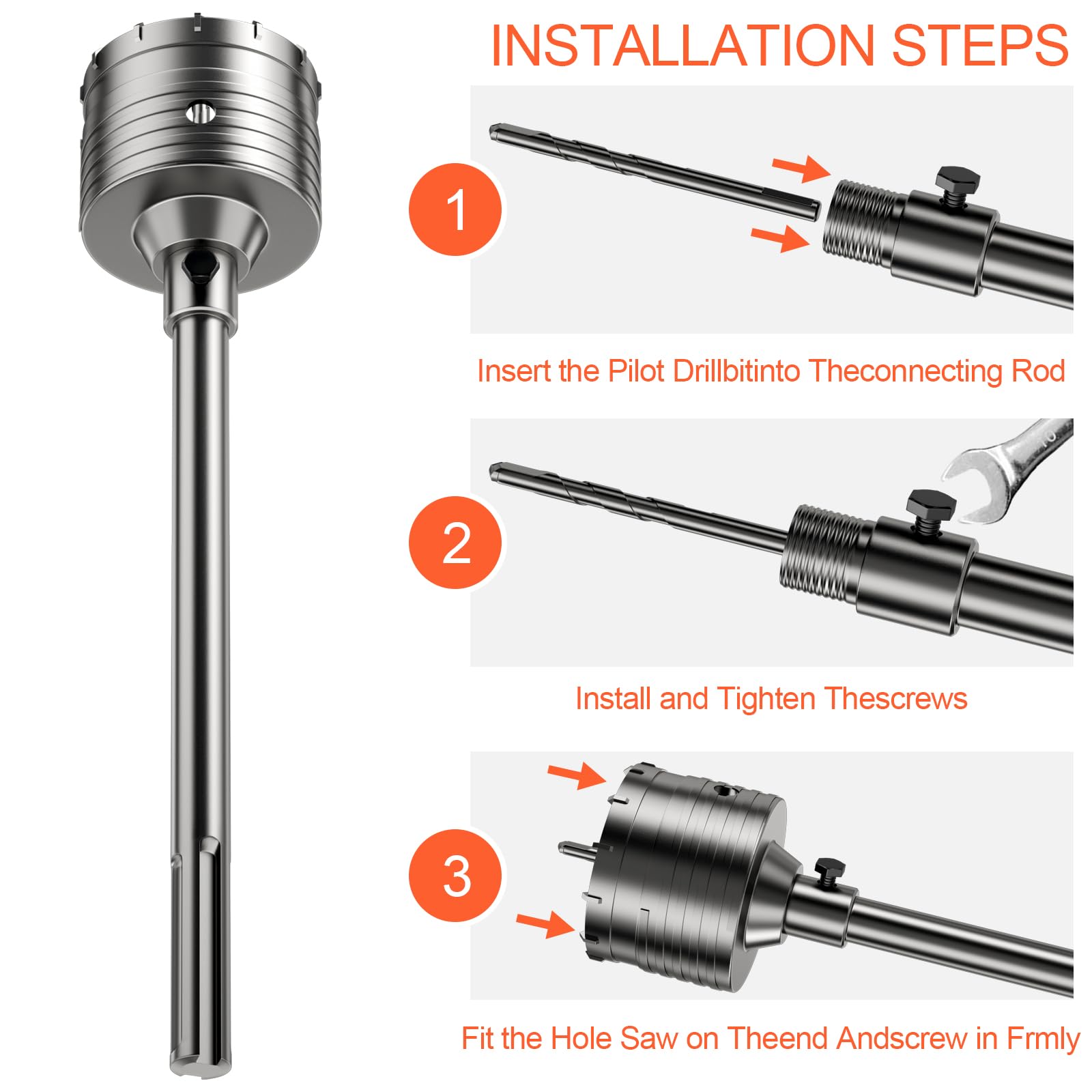 INSTALLATION STEPS

1

Insert the Pilot Drillbitinto Theconnecting Rod

2

Install and Tighten Thescrews

3

Fit the Hole Saw on Theend Andscrew in Frmly