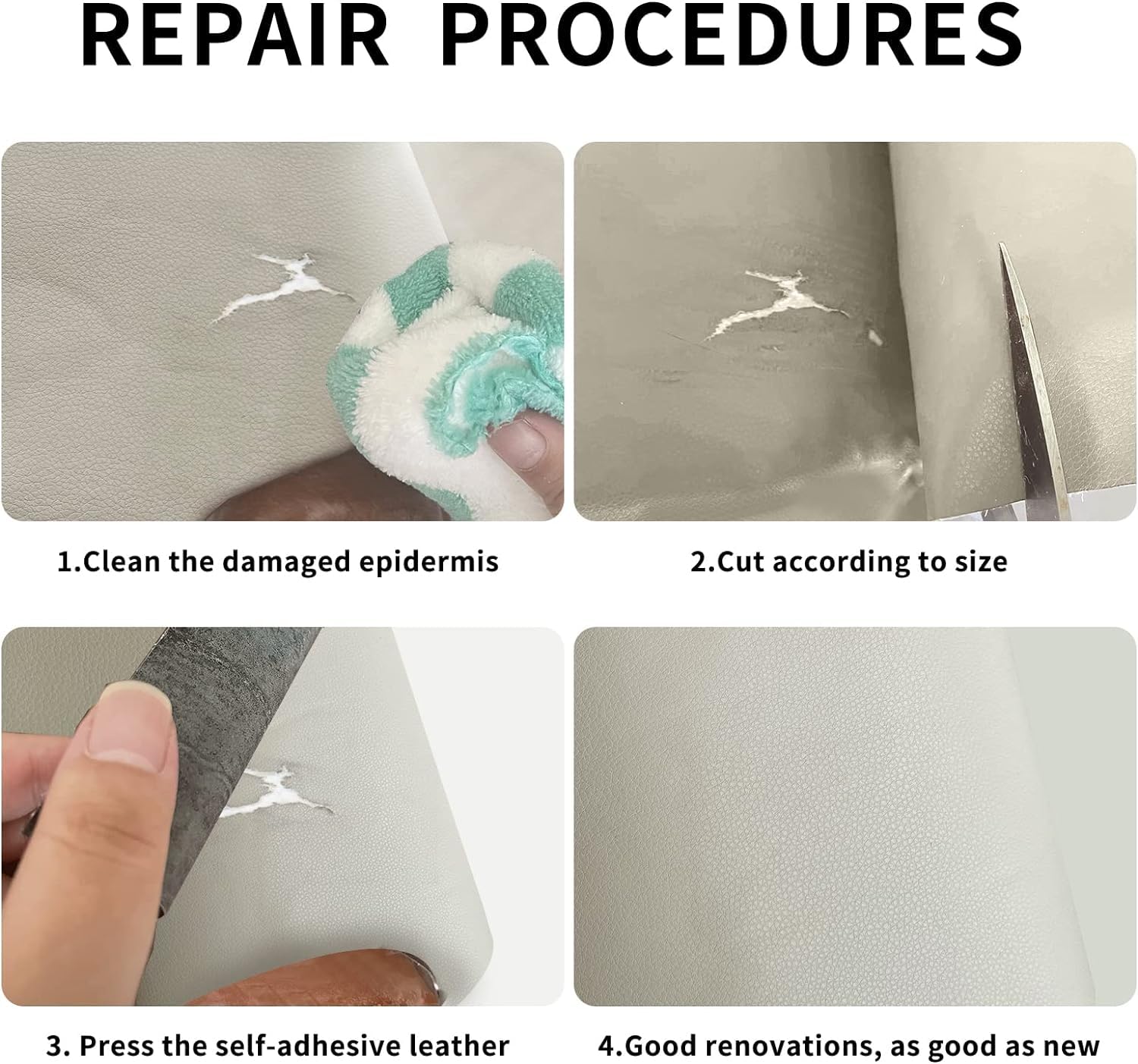 REPAIR PROCEDURES

1.Clean the damaged epidermis

2.Cut according to size

3. Press the self-adhesive leather

4.Good renovations, as good as new