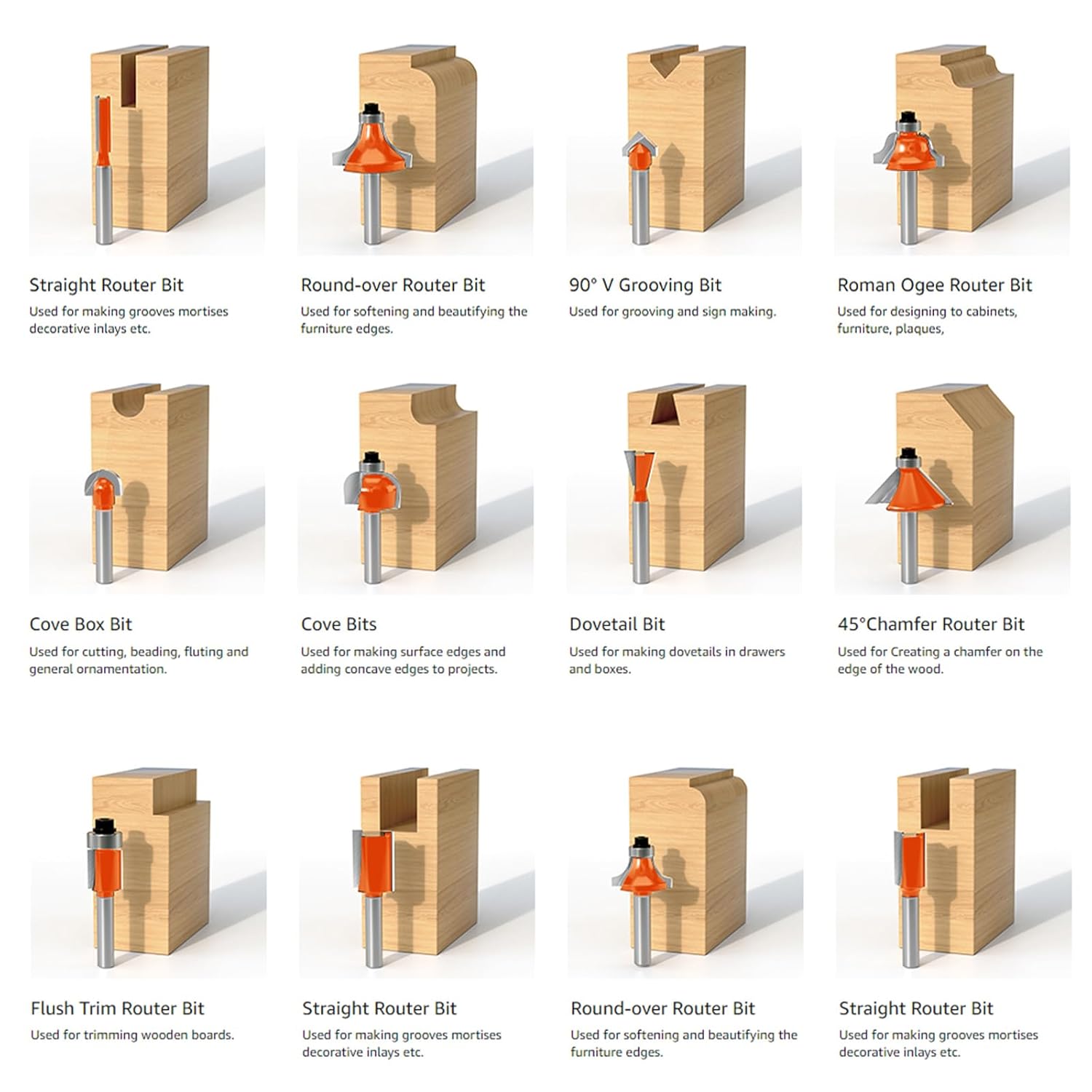 Straight Router Bit
Used for making grooves mortises decorative inlays etc.

Round-over Router Bit
Used for softening and beautifying the furniture edges.

90° V Grooving Bit
Used for grooving and sign making.

Roman Ogee Router Bit
Used for designing to cabinets, furniture, plaques,

Cove Box Bit
Used for cutting, beading, fluting and general ornamentation.

Cove Bits
Used for making surface edges and adding concave edges to projects.

Dovetail Bit
Used for making dovetails in drawers and boxes.

45°Chamfer Router Bit
Used for Creating a chamfer on the edge of the wood.

Flush Trim Router Bit
Used for trimming wooden boards.

Straight Router Bit
Used for making grooves mortises decorative inlays etc.

Round-over Router Bit
Used for softening and beautifying the furniture edges.

Straight Router Bit
Used for making grooves mortises decorative inlays etc.