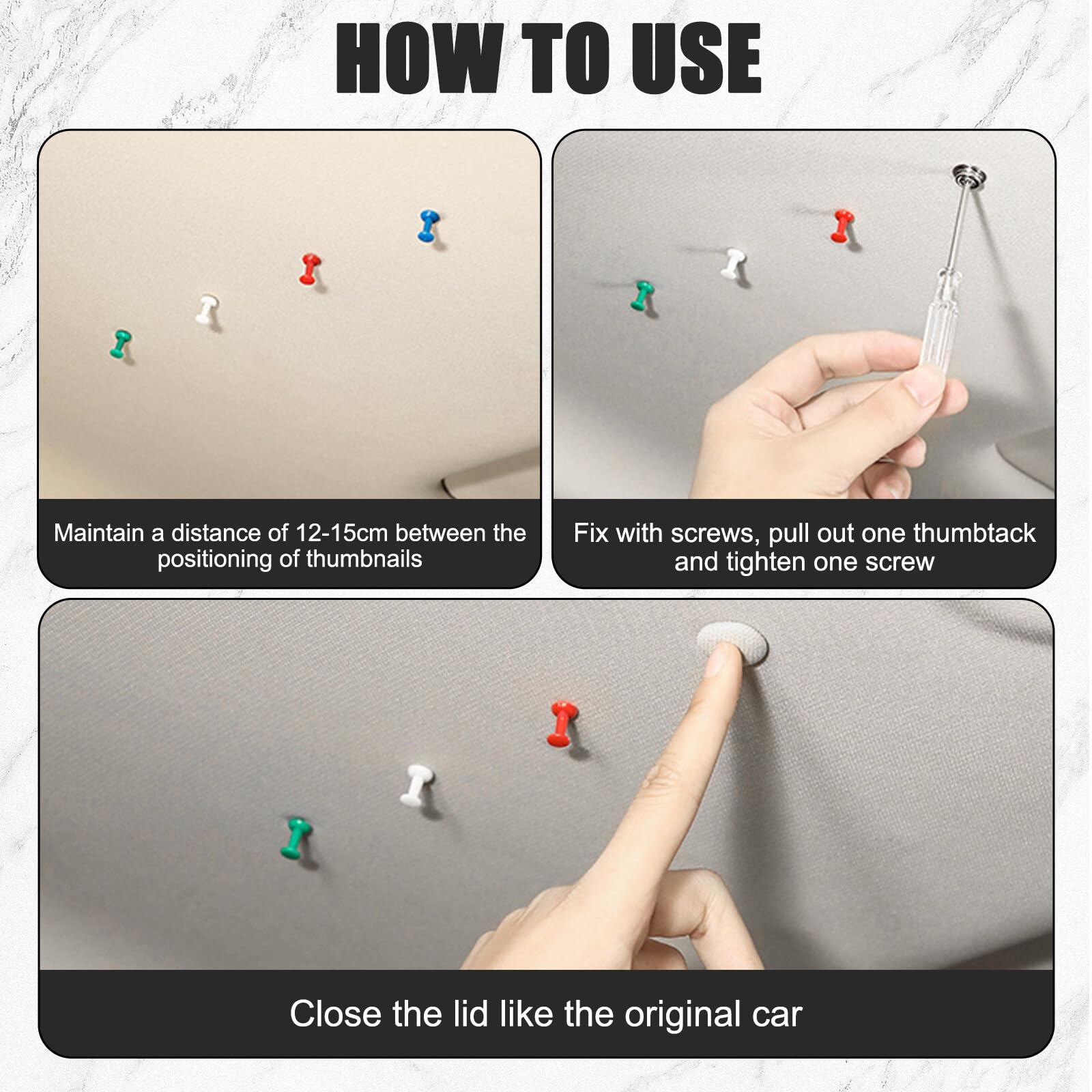 HOW TO USE

Maintain a distance of 12-15cm between the positioning of thumbnails

Fix with screws, pull out one thumbtack and tighten one screw

Close the lid like the original car