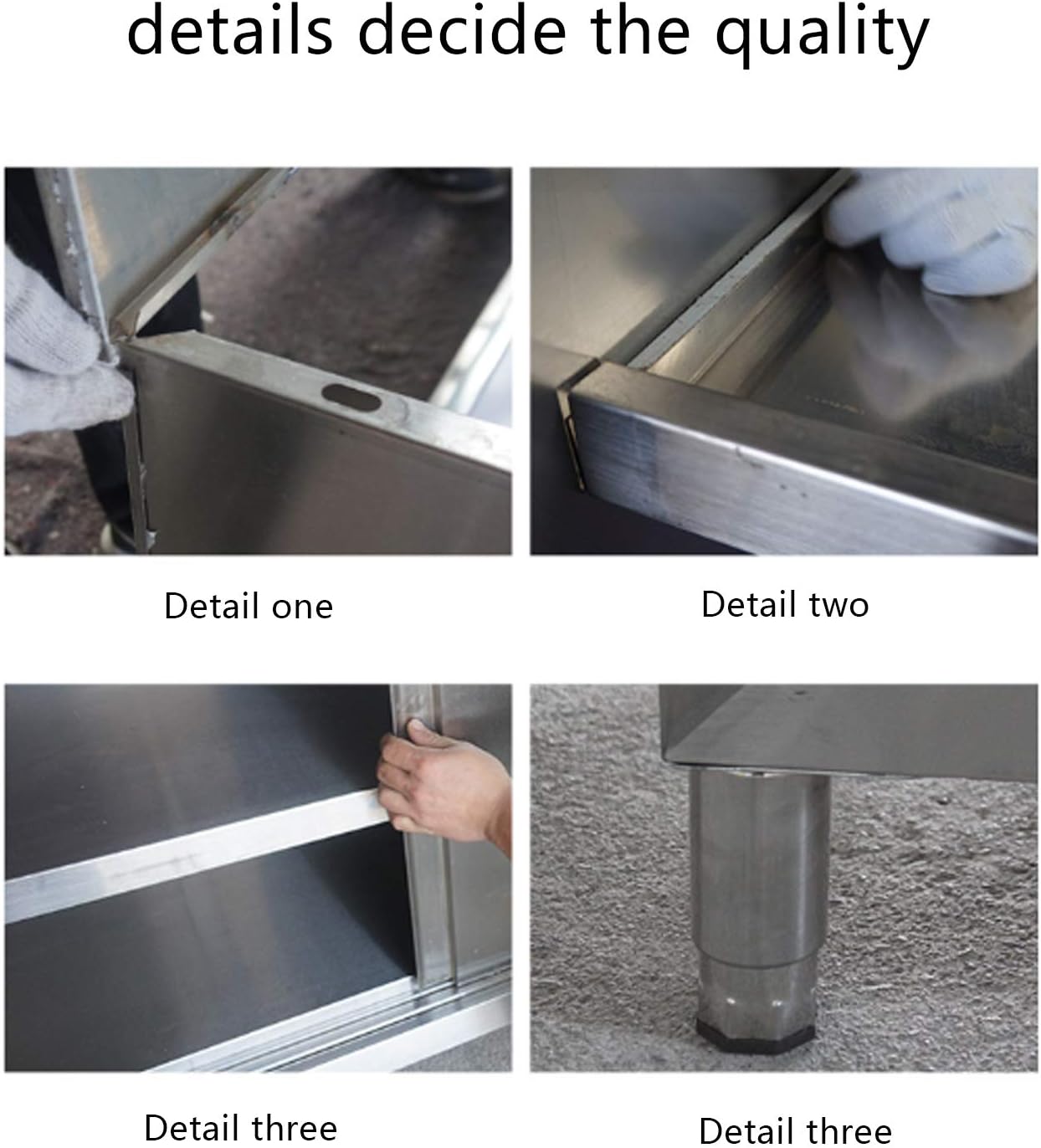 details decide the quality

Detail one

Detail two

Detail three

Detail three