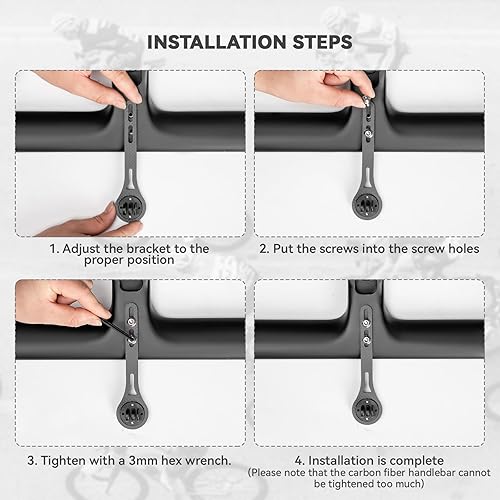 INSTALLATION STEPS

1. Adjust the bracket to the proper position

2. Put the screws into the screw holes

3. Tighten with a 3mm hex wrench.

4. Installation is complete
(Please note that the carbon fiber handlebar cannot be tightened too much)