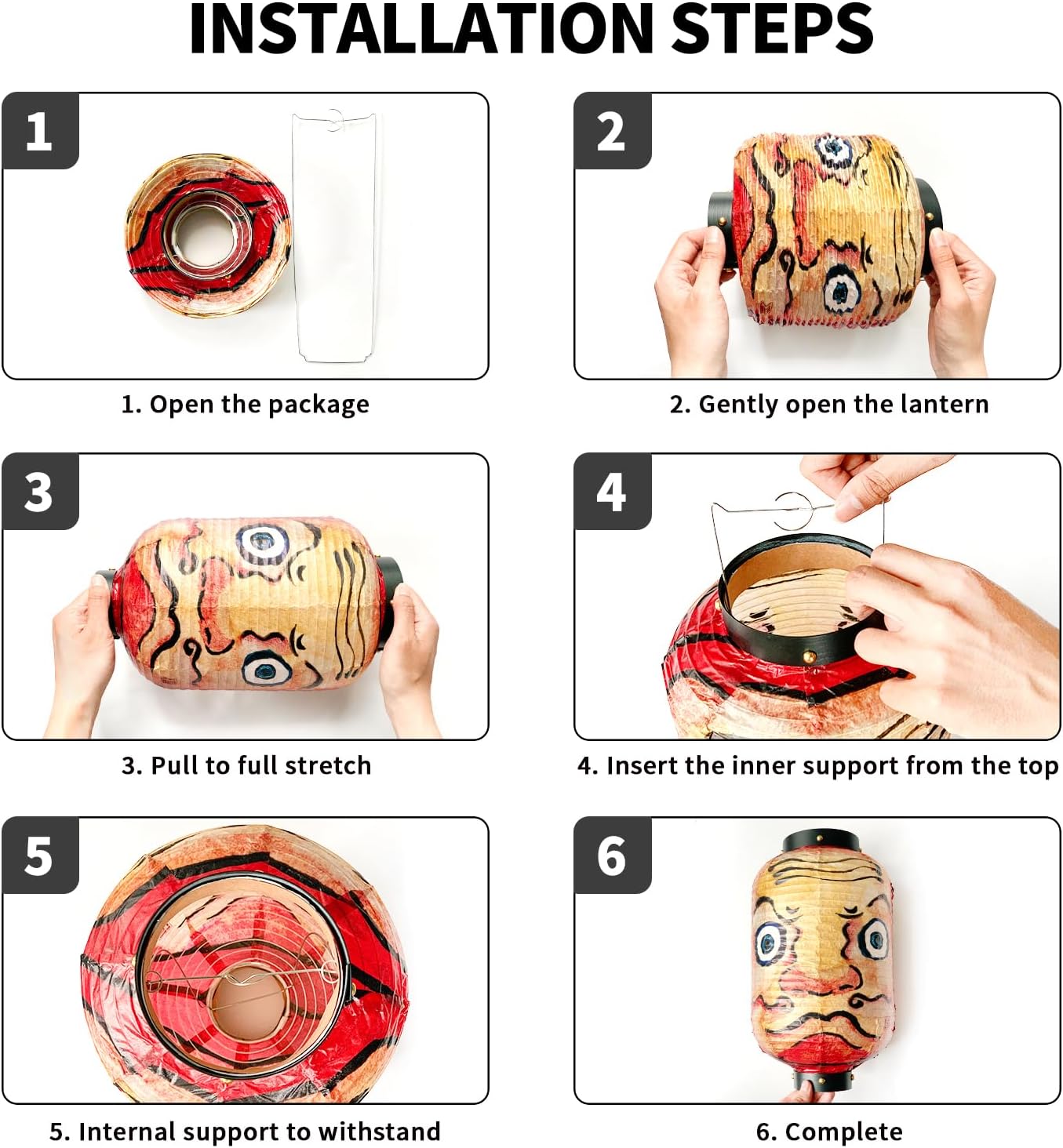 INSTALLATION STEPS

1

1. Open the package

2

2. Gently open the lantern

3

3. Pull to full stretch

4

4. Insert the inner support from the top

5

5. Internal support to withstand

6

6. Complete