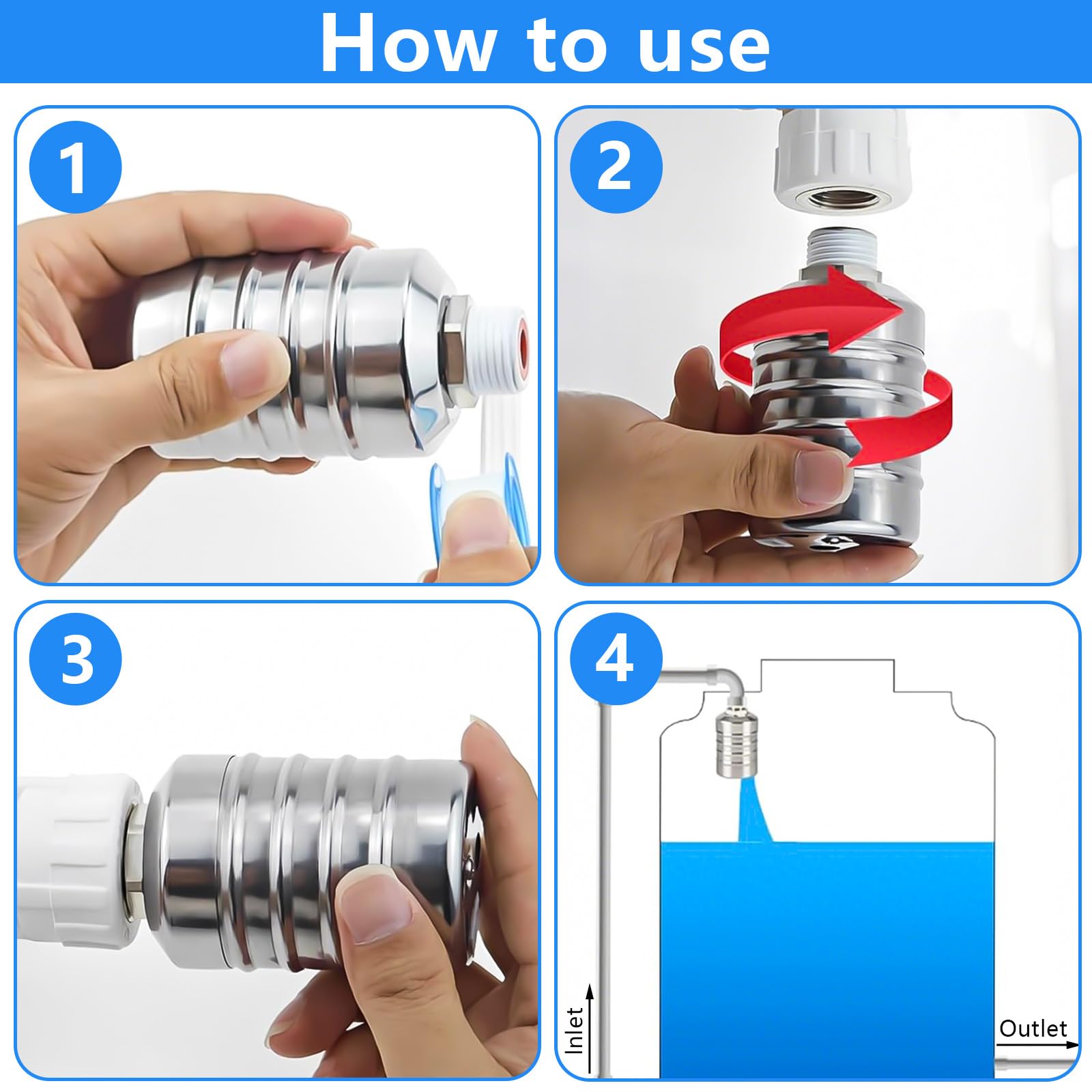 How to use

1

2

3

4

Inlet

Outlet