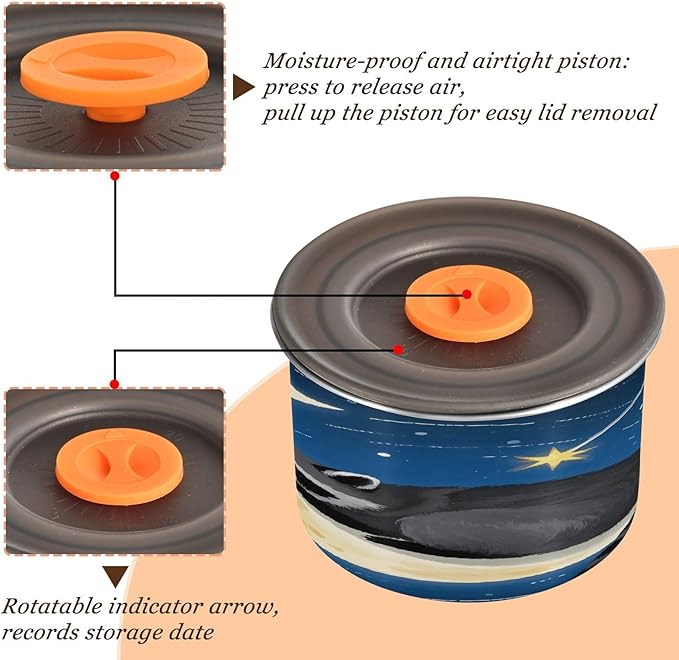 Moisture-proof and airtight piston:
press to release air,
pull up the piston for easy lid removal

Rotatable indicator arrow,
records storage date