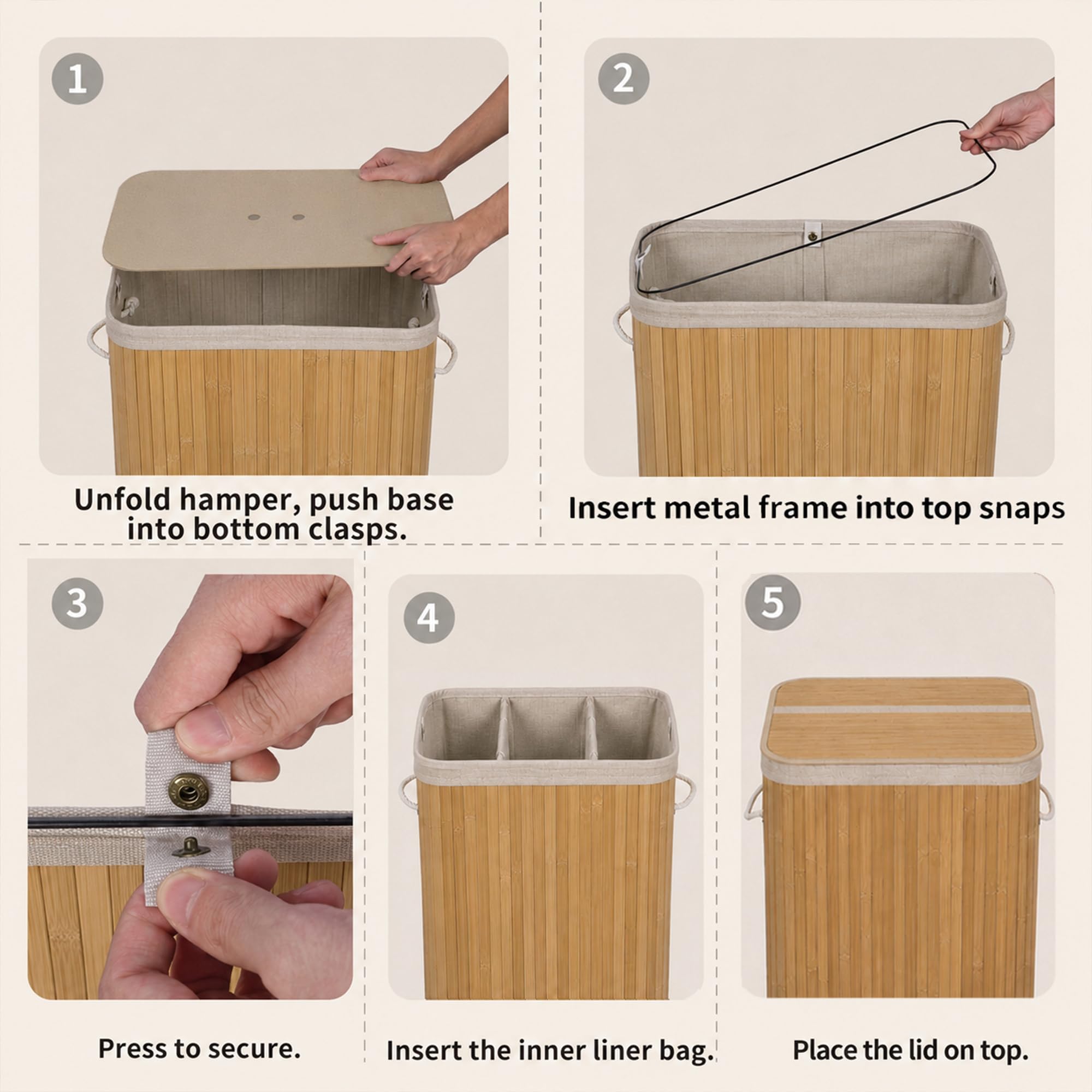 1

Unfold hamper, push base into bottom clasps.

2

Insert metal frame into top snaps

3

Press to secure.

4

Insert the inner liner bag.

5

Place the lid on top.